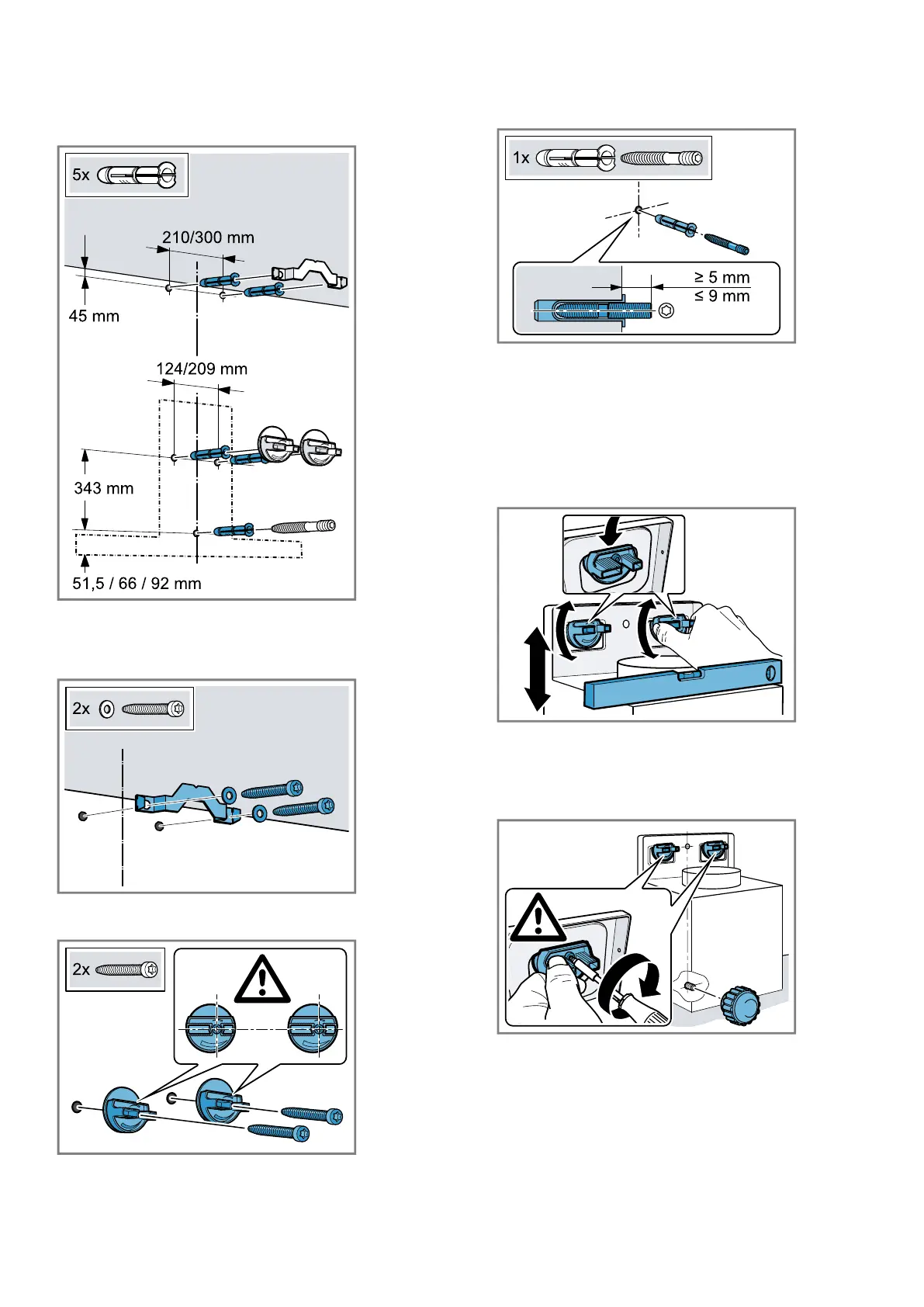 5x

210/300 mm

45 mm

124/209 mm

343 mm

51,5 / 66 / 92 mm

2x

2x

1x

≥ 5 mm
≤ 9 mm