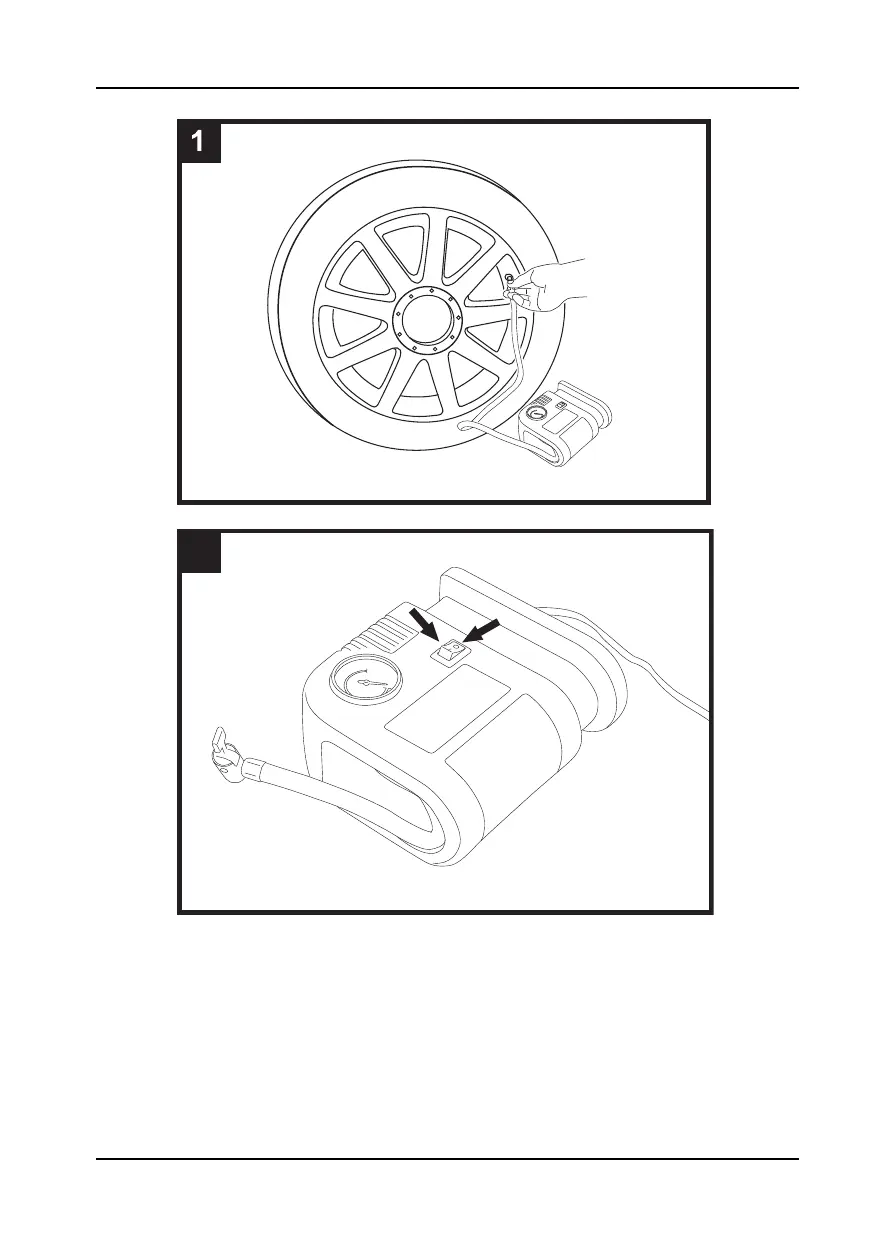 1