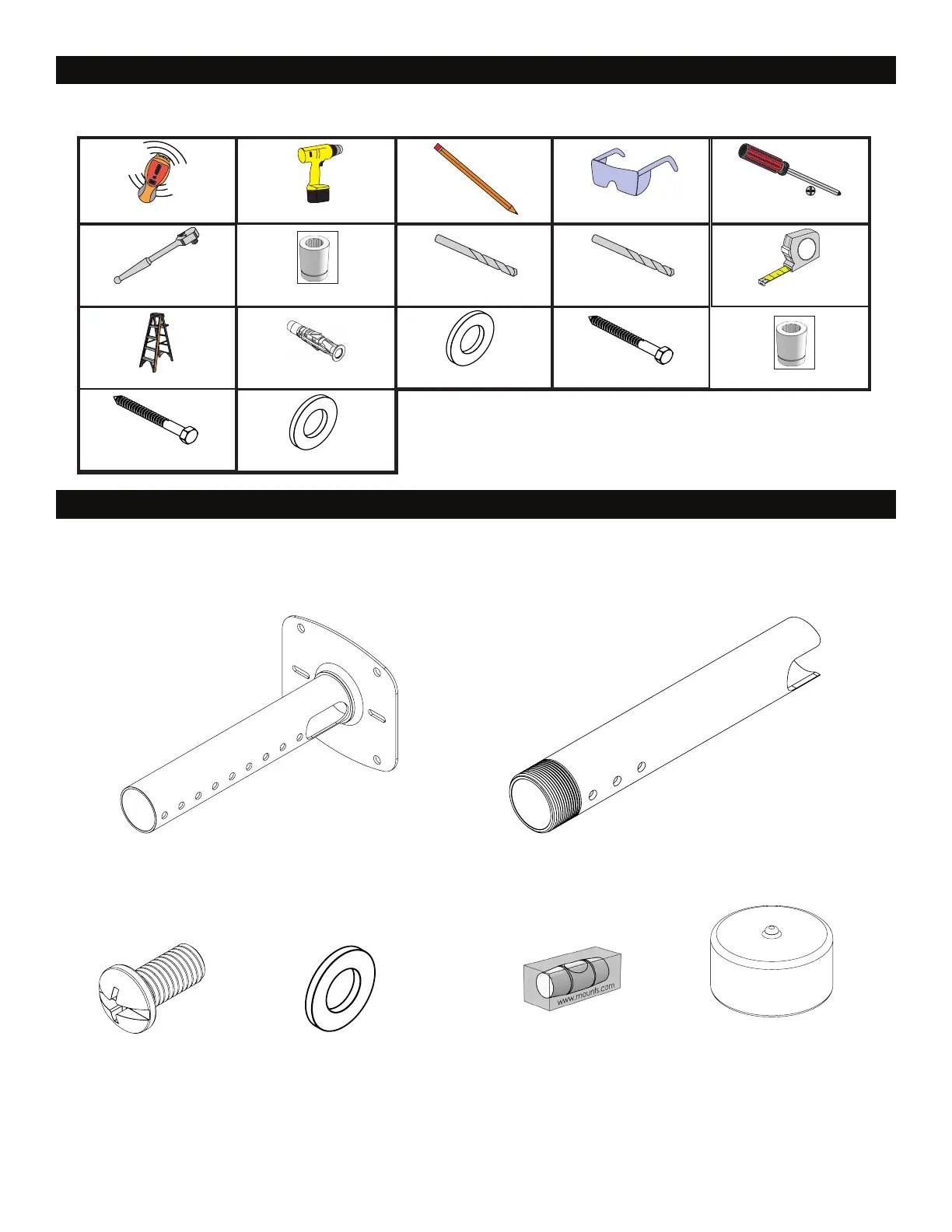 www.mounts.com