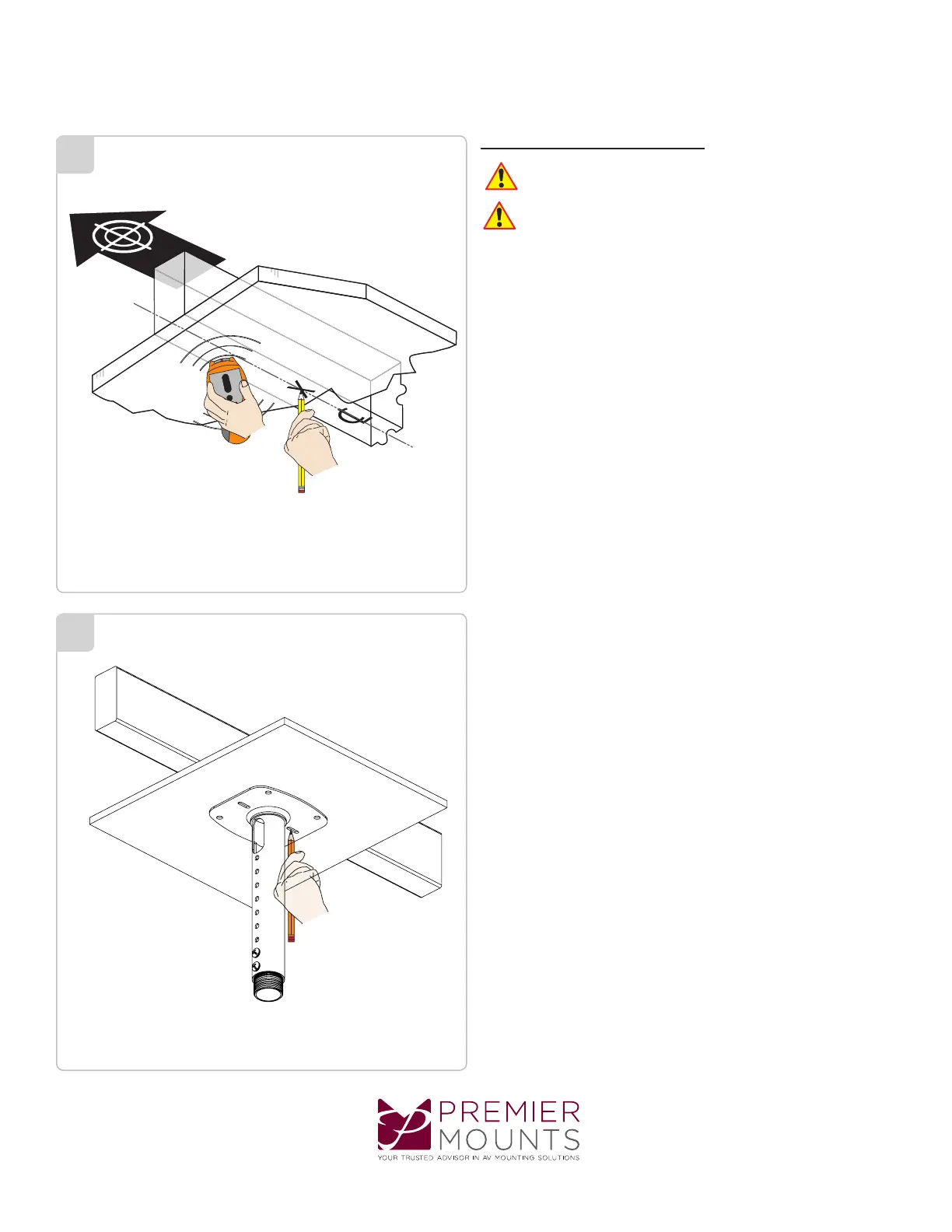 PREMIER MOUNTS
YOUR TRUSTED ADVISOR IN AV MOUNTING SOLUTIONS