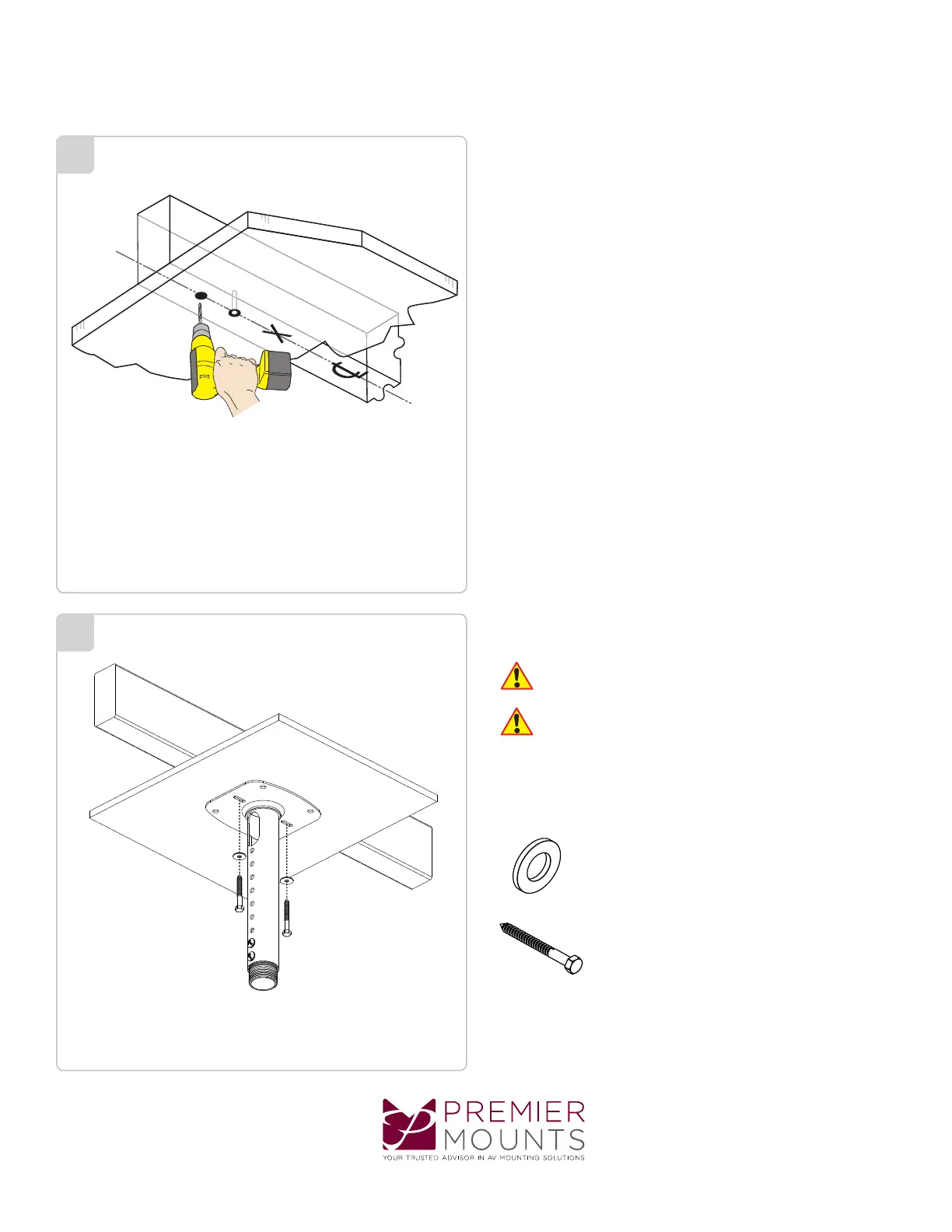 PREMIER MOUNTS
YOUR TRUSTED ADVISOR IN AV MOUNTING SOLUTIONS