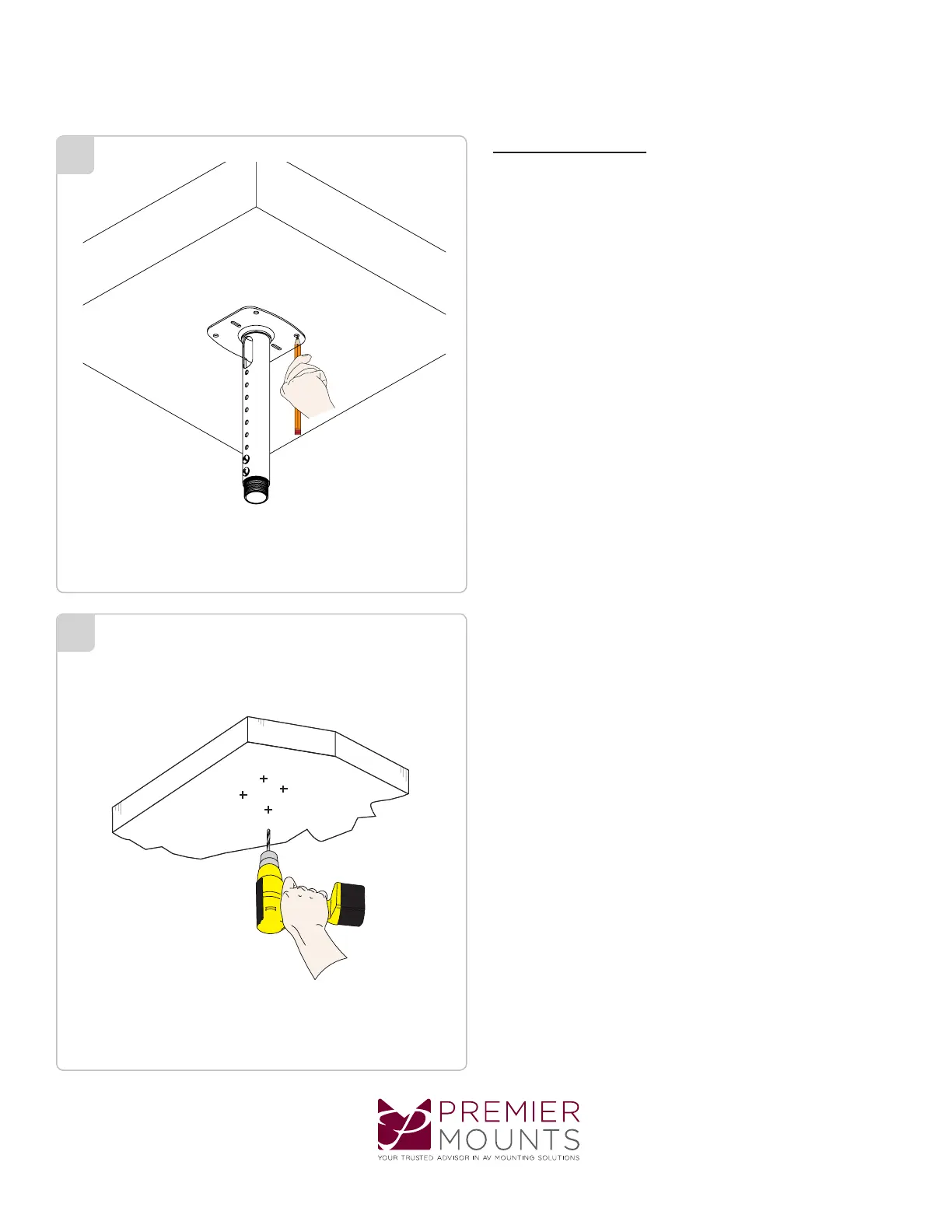 PREMIER
MOUNTS
YOUR TRUSTED ADVISOR IN AV MOUNTING SOLUTIONS