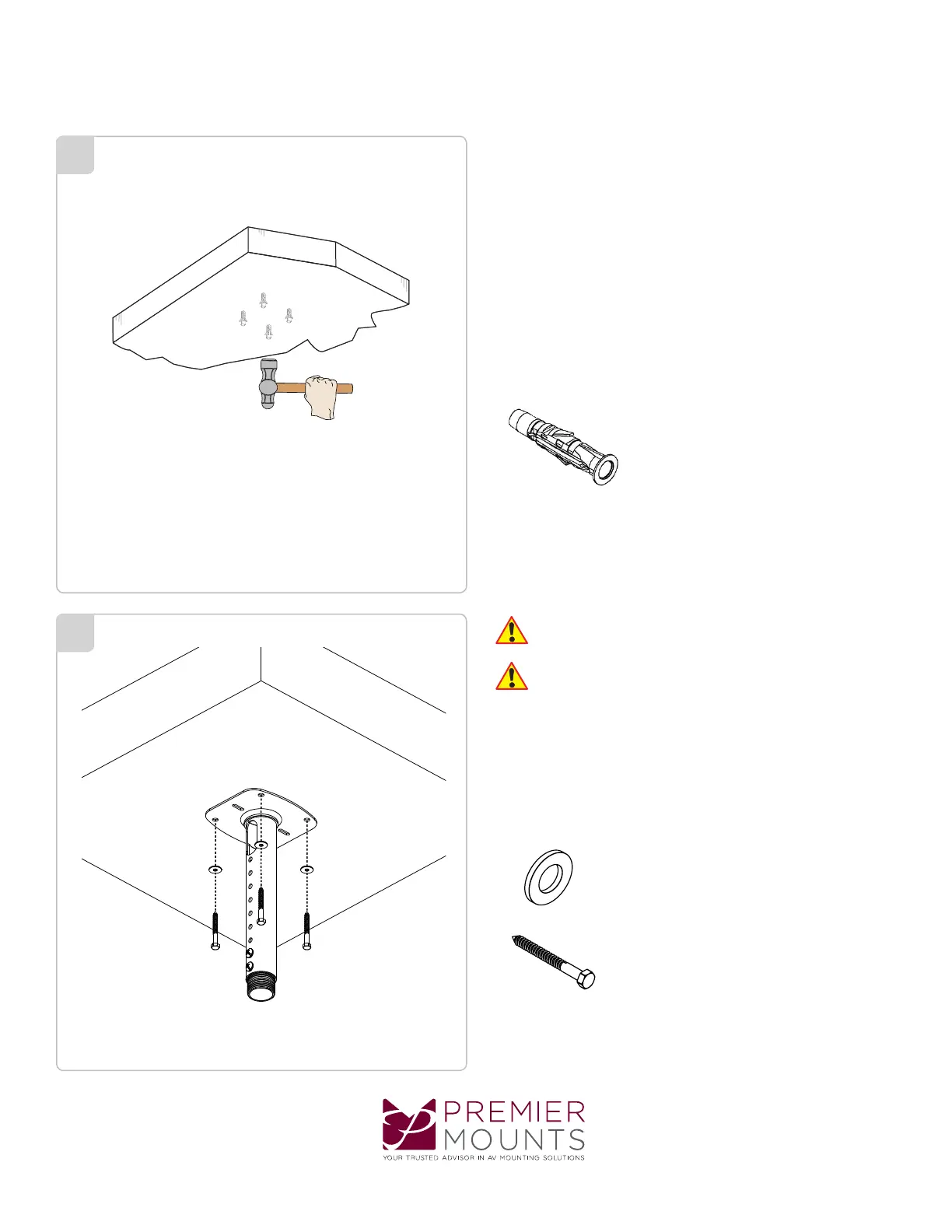 PREMIER MOUNTS
YOUR TRUSTED ADVISOR IN AV MOUNTING SOLUTIONS