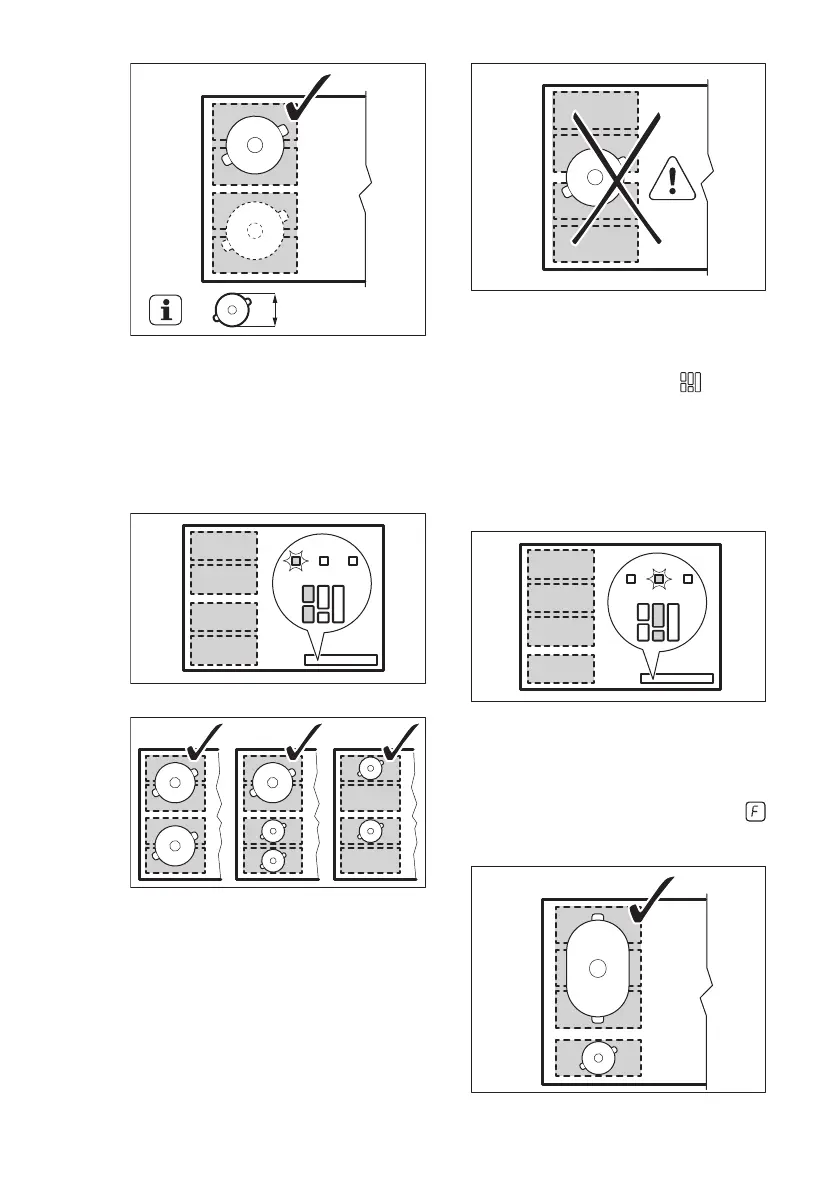 F