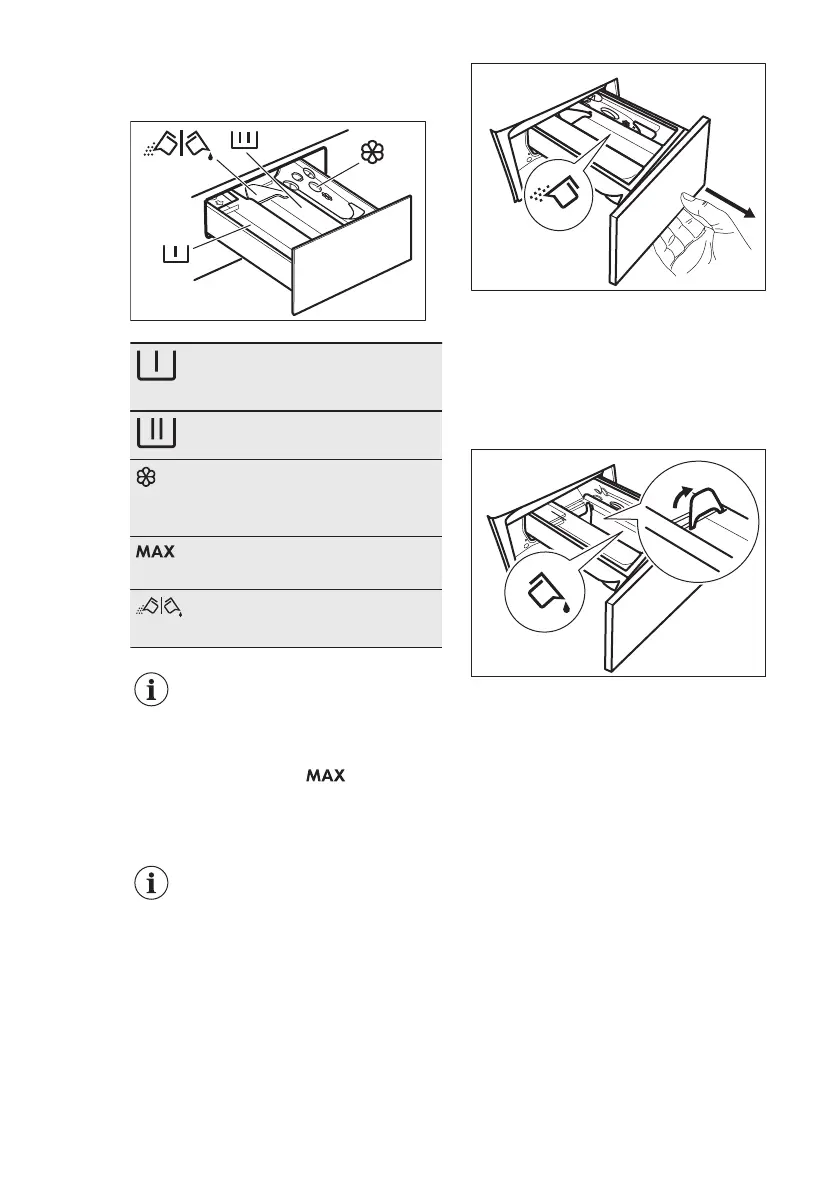 MAX

MAX