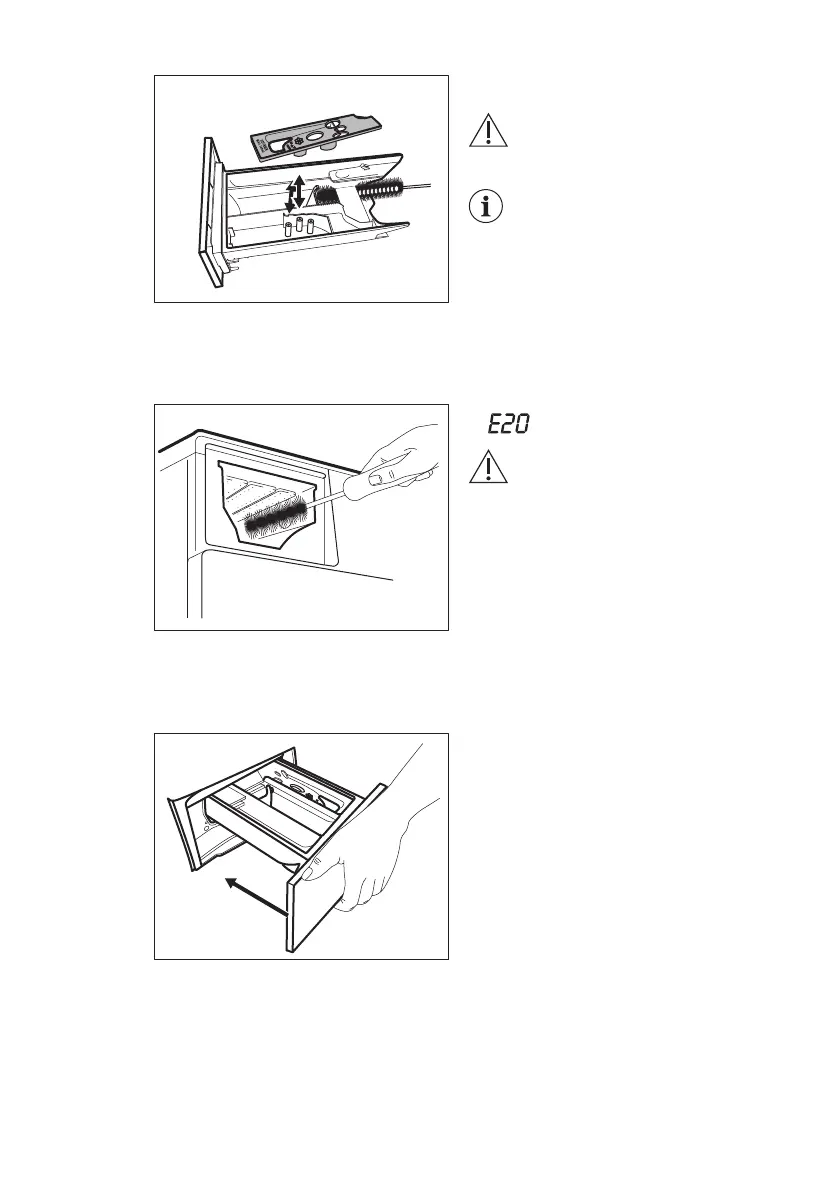 E20