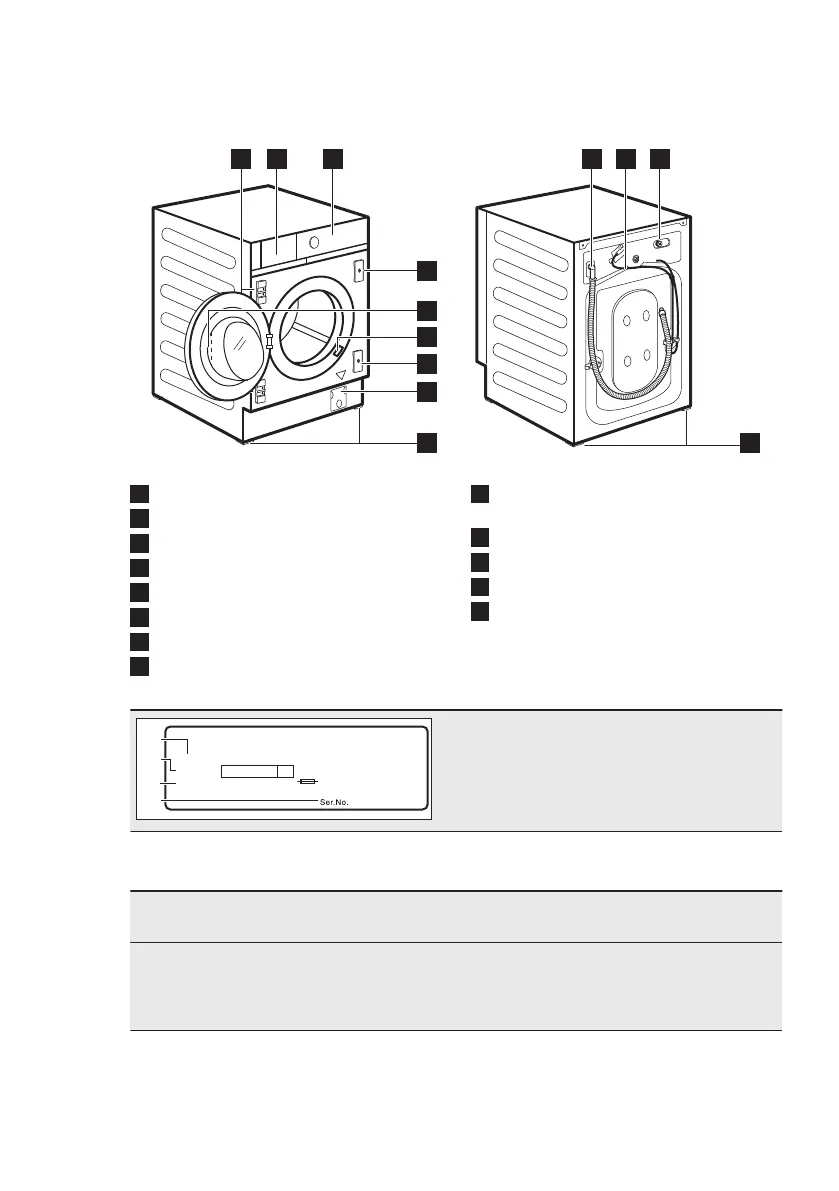 Ser.No.