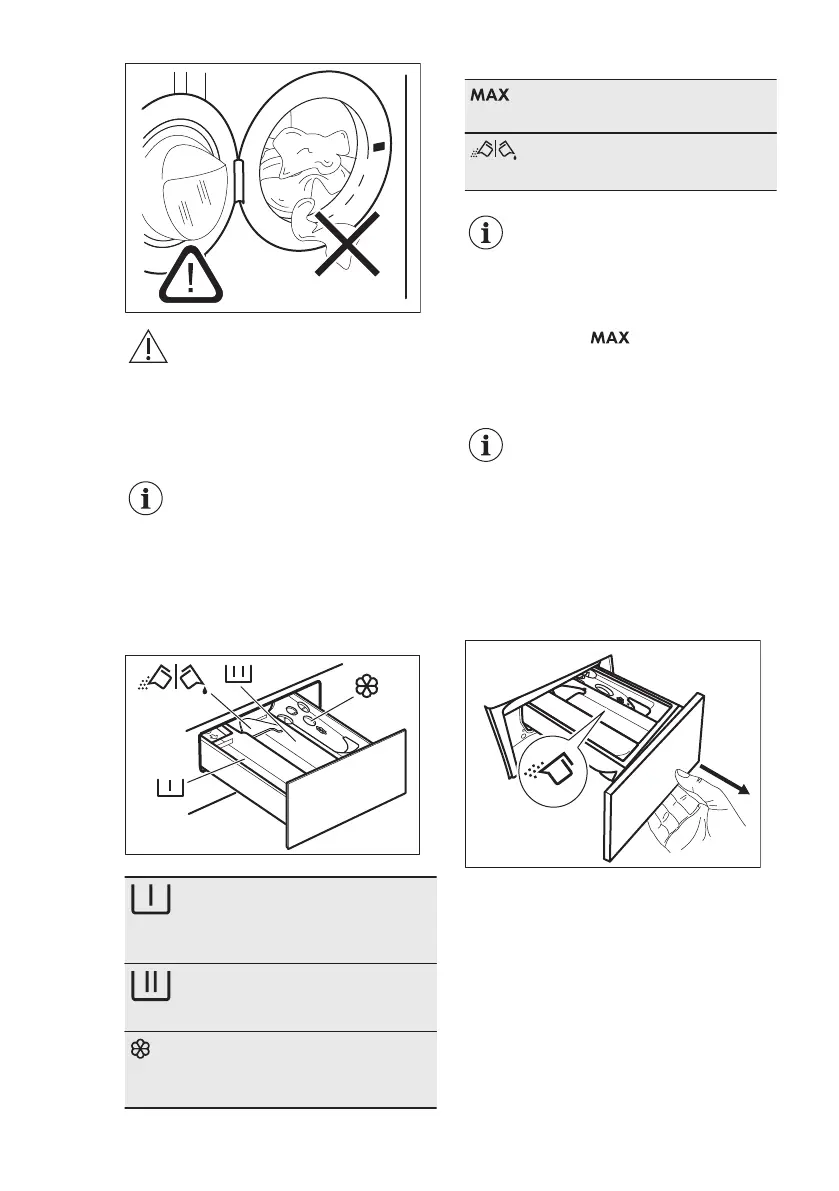 MAX

MAX