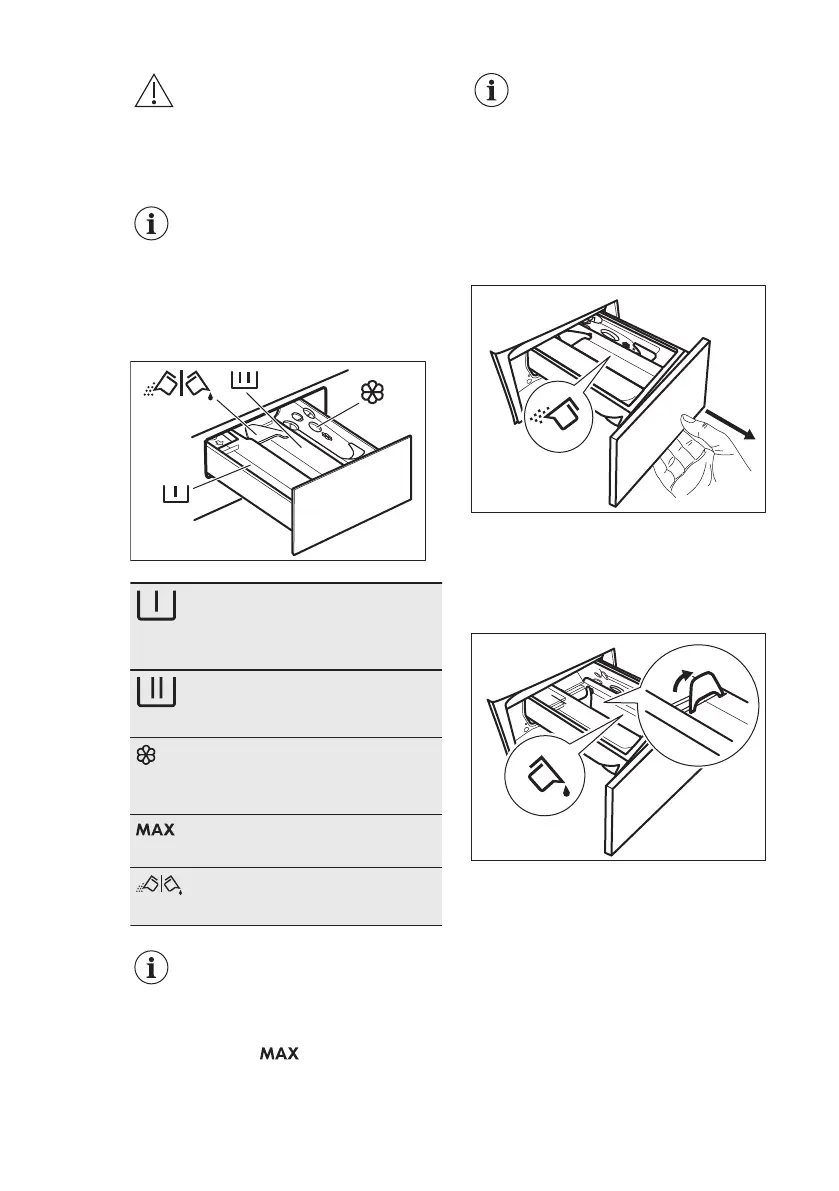 MAX

MAX