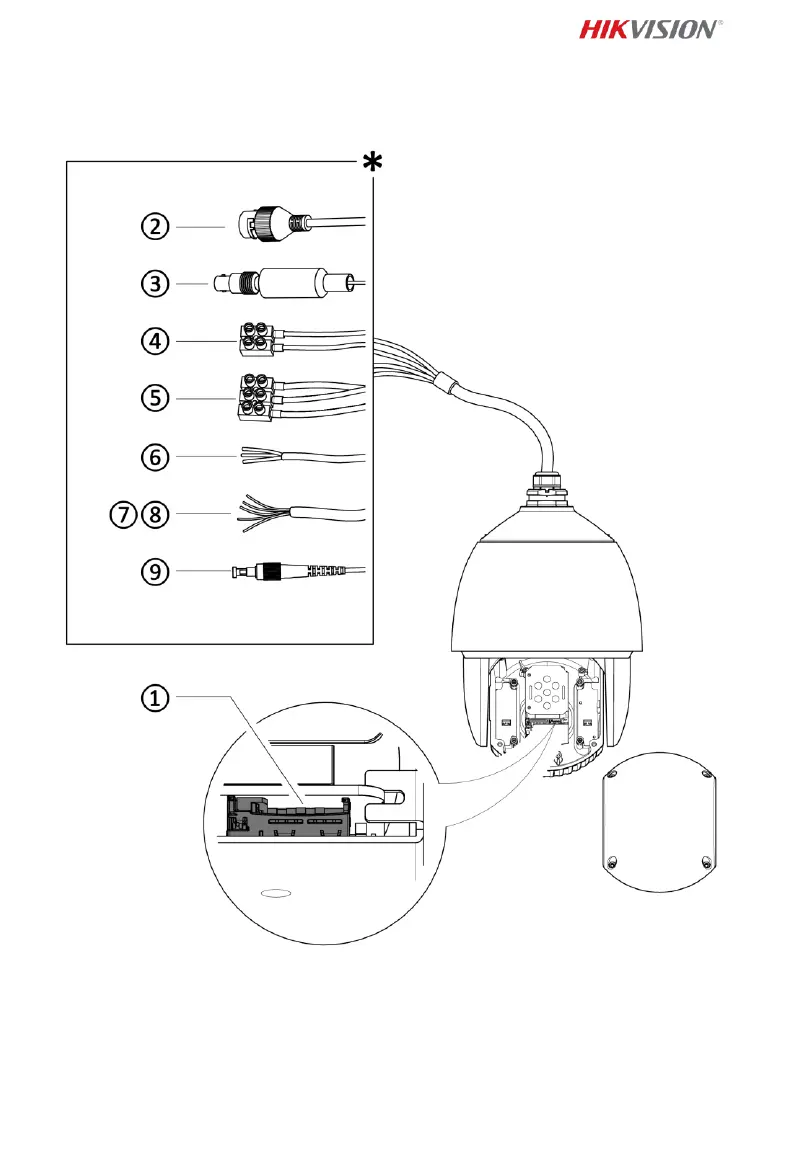 HIKVISION®

*

②

③

④

⑤

⑥

⑦⑧

⑨

①