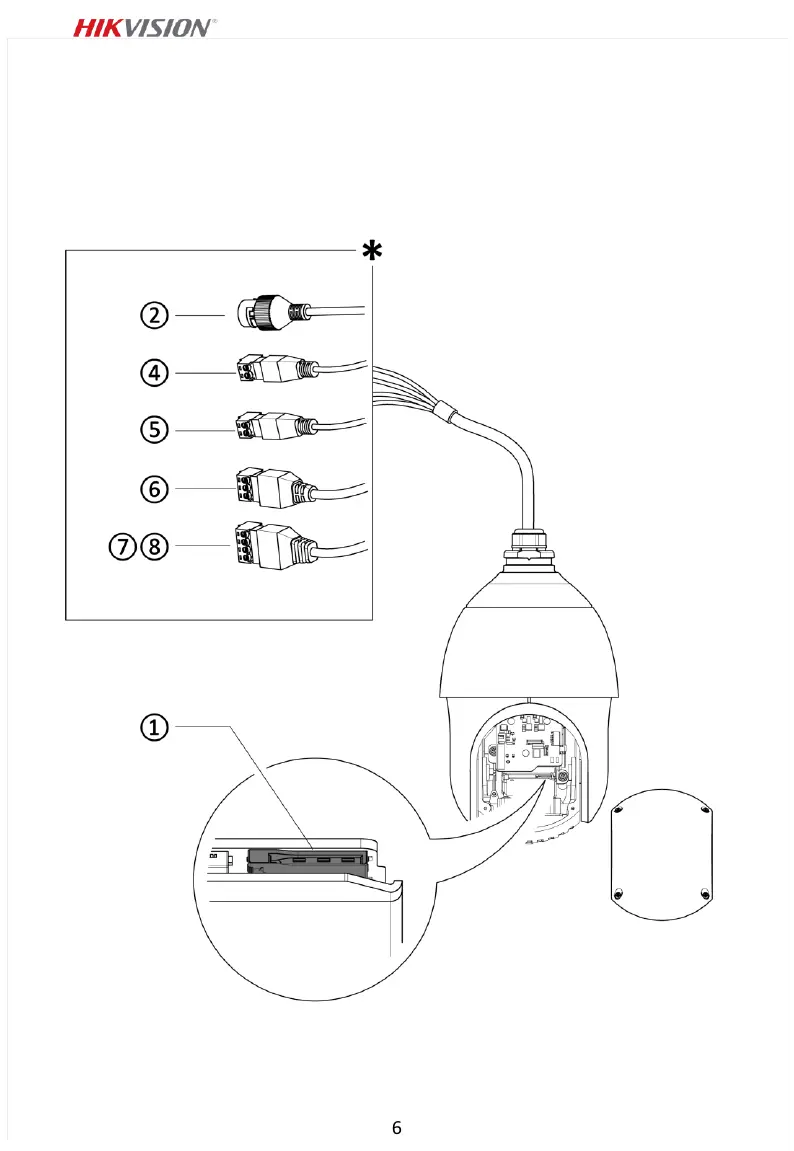 HIKVISION®

*

②

④

⑤

⑥

⑦⑧

①

6