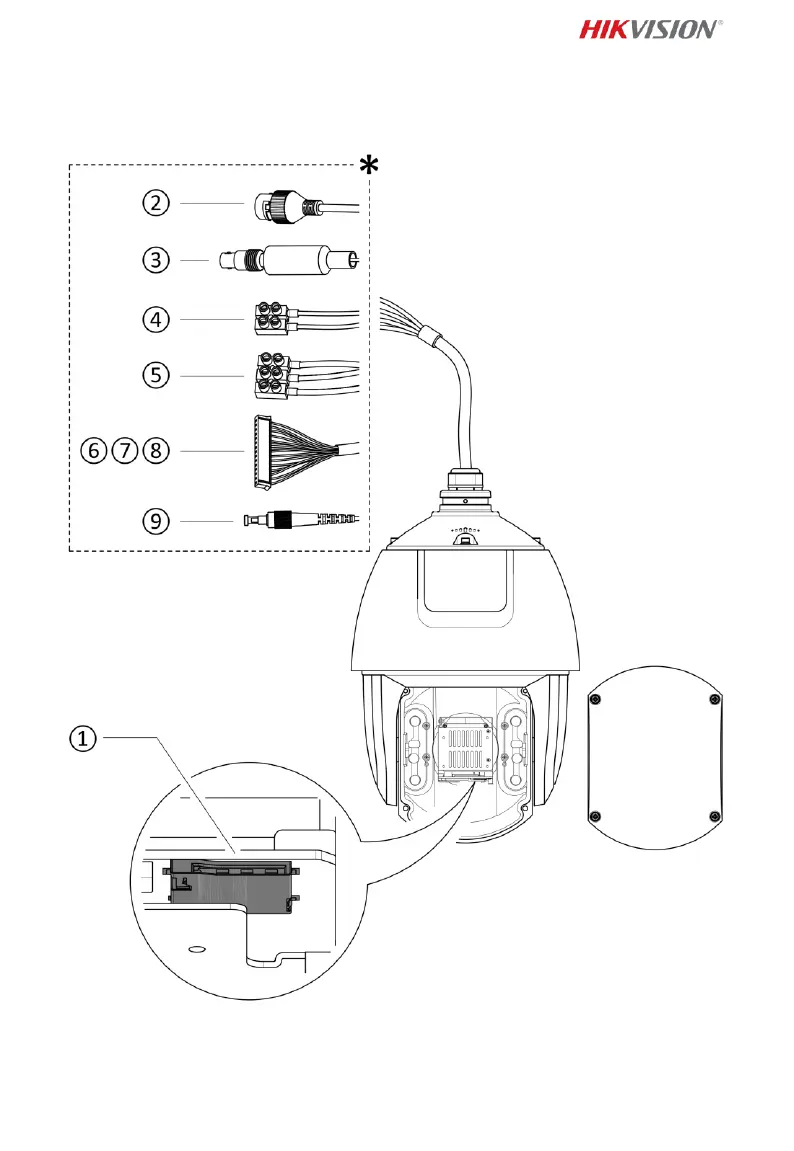 HIKVISION®

*

②

③

④

⑤

⑥⑦⑧

⑨

①