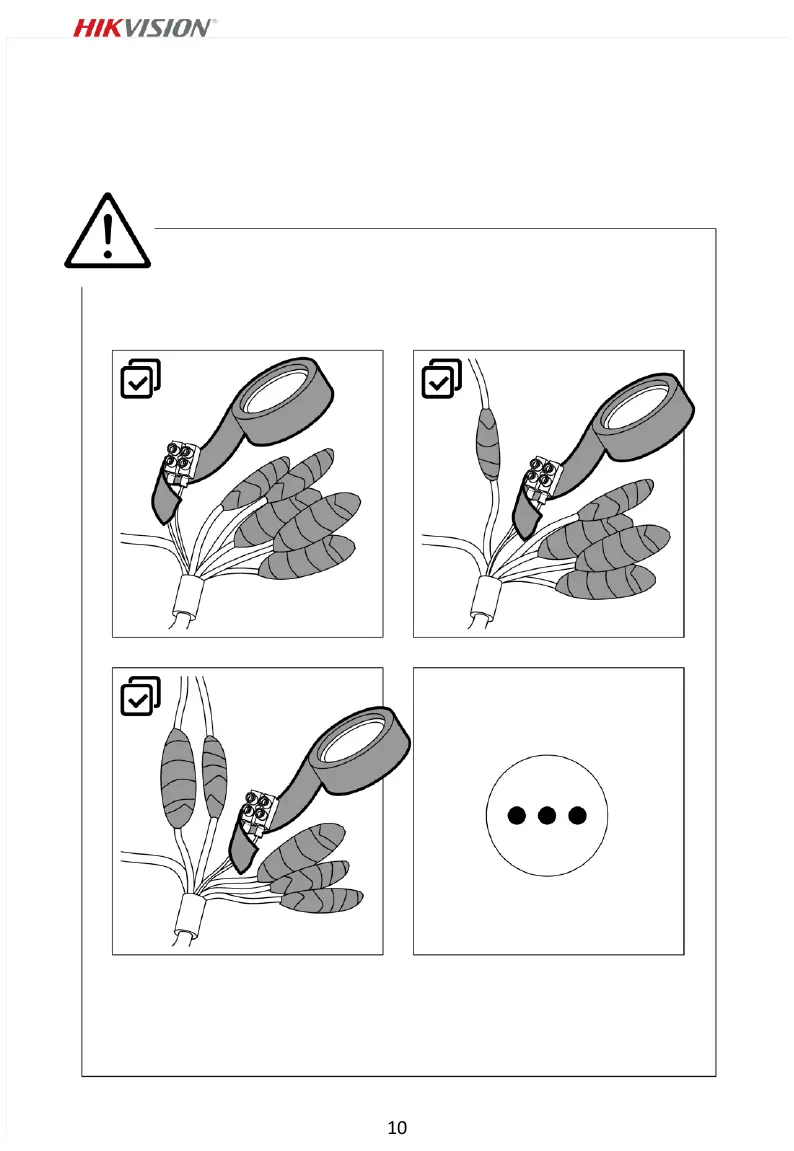 HIKVISION®

10