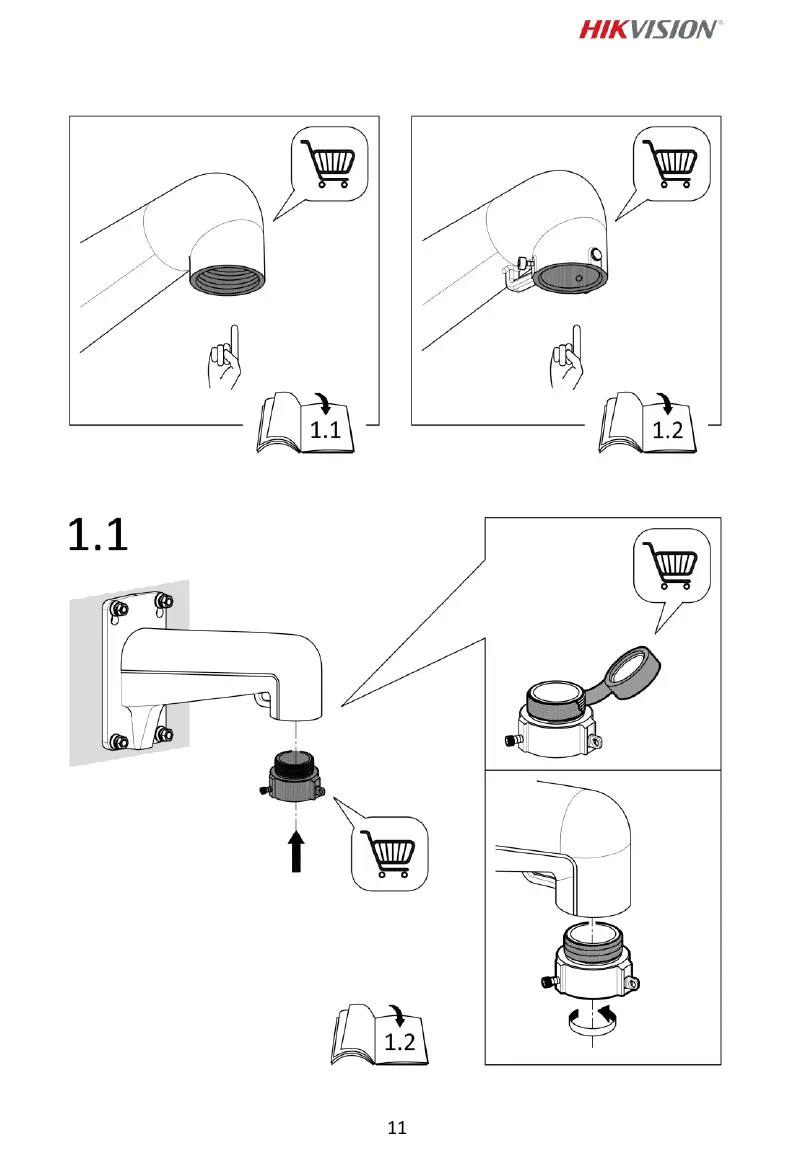 HIKVISION®

1.1

1.2

1.1

1.2

11