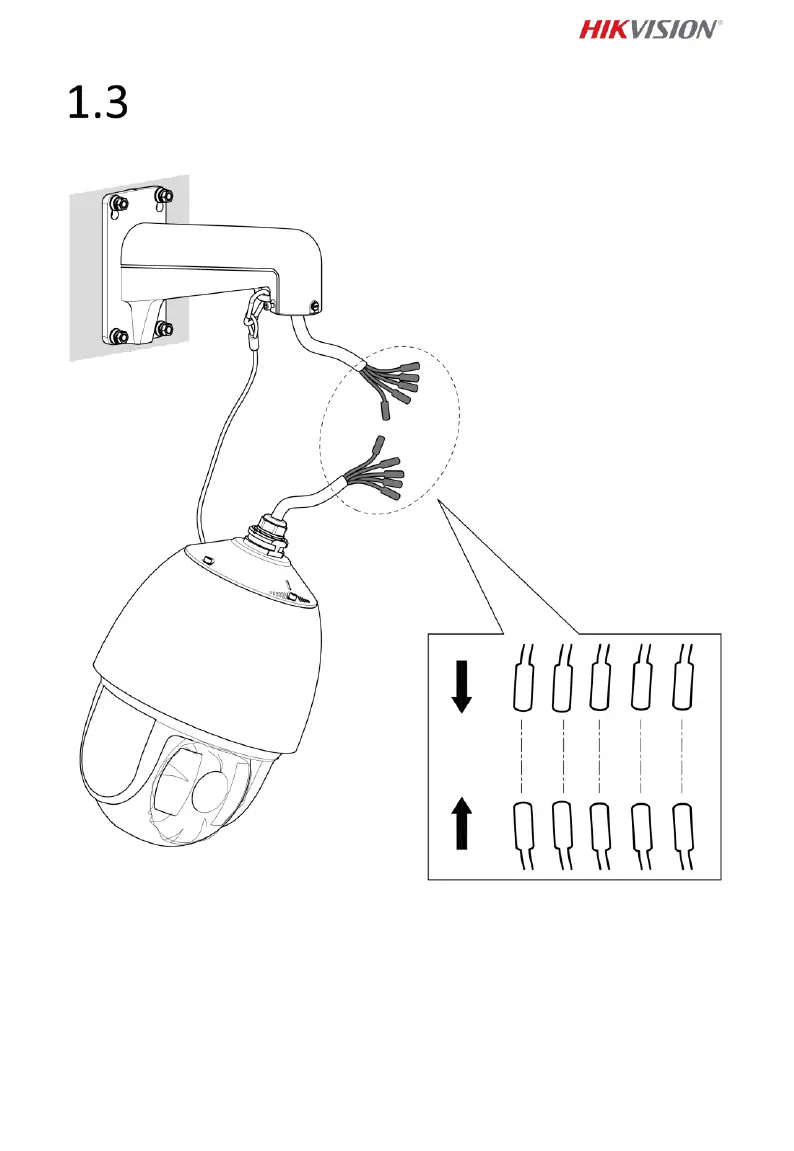 HIKVISION®

1.3