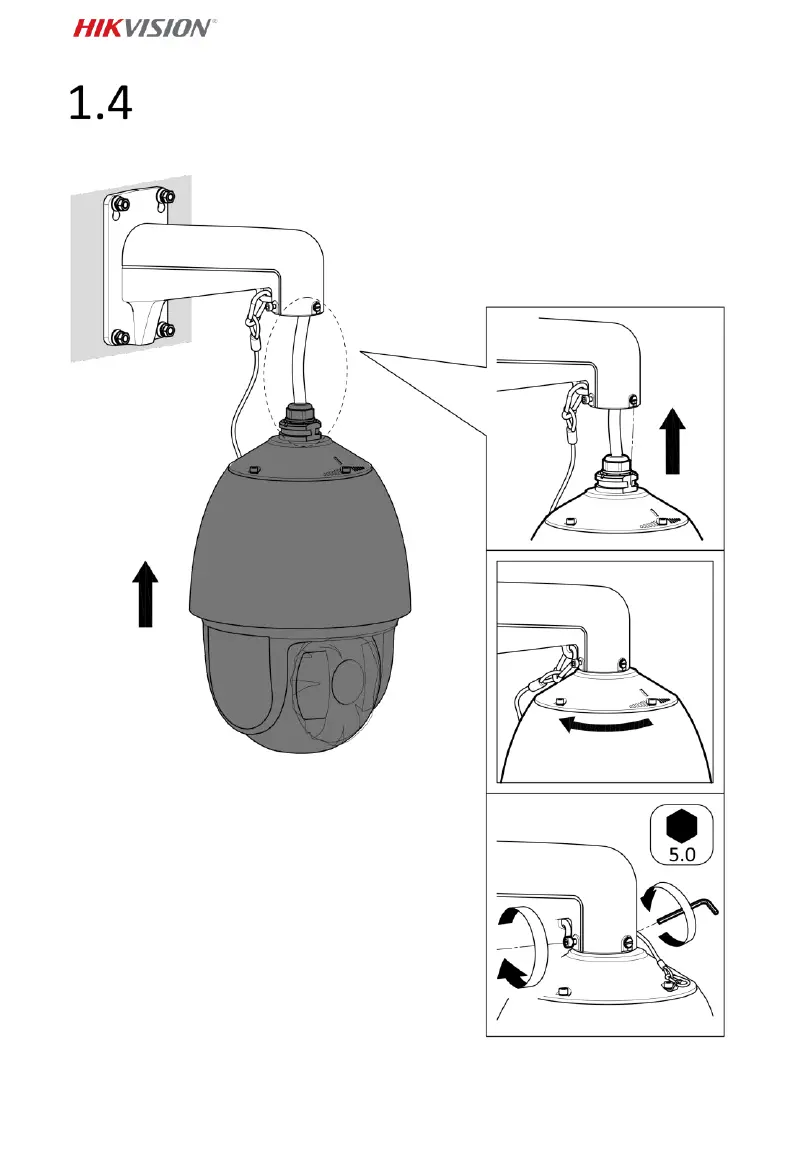 HIKVISION®

1.4

5.0