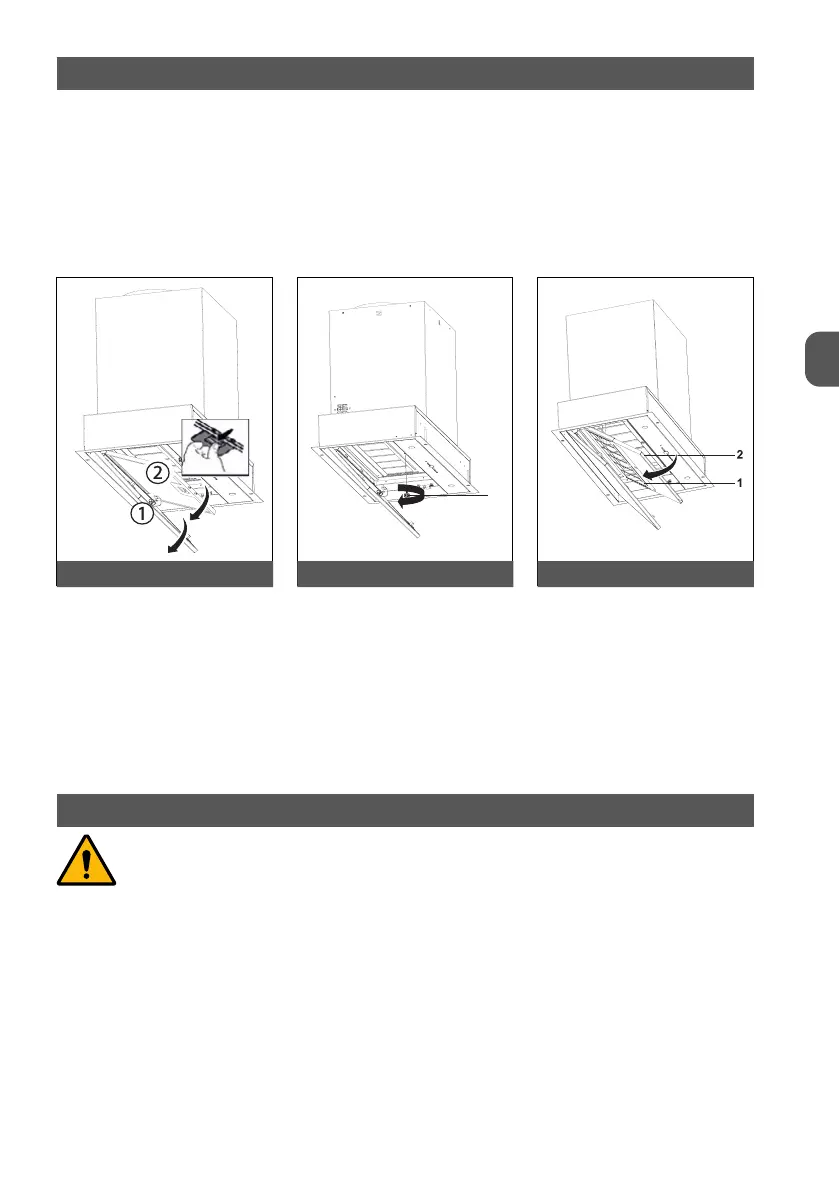 2

1

2

1