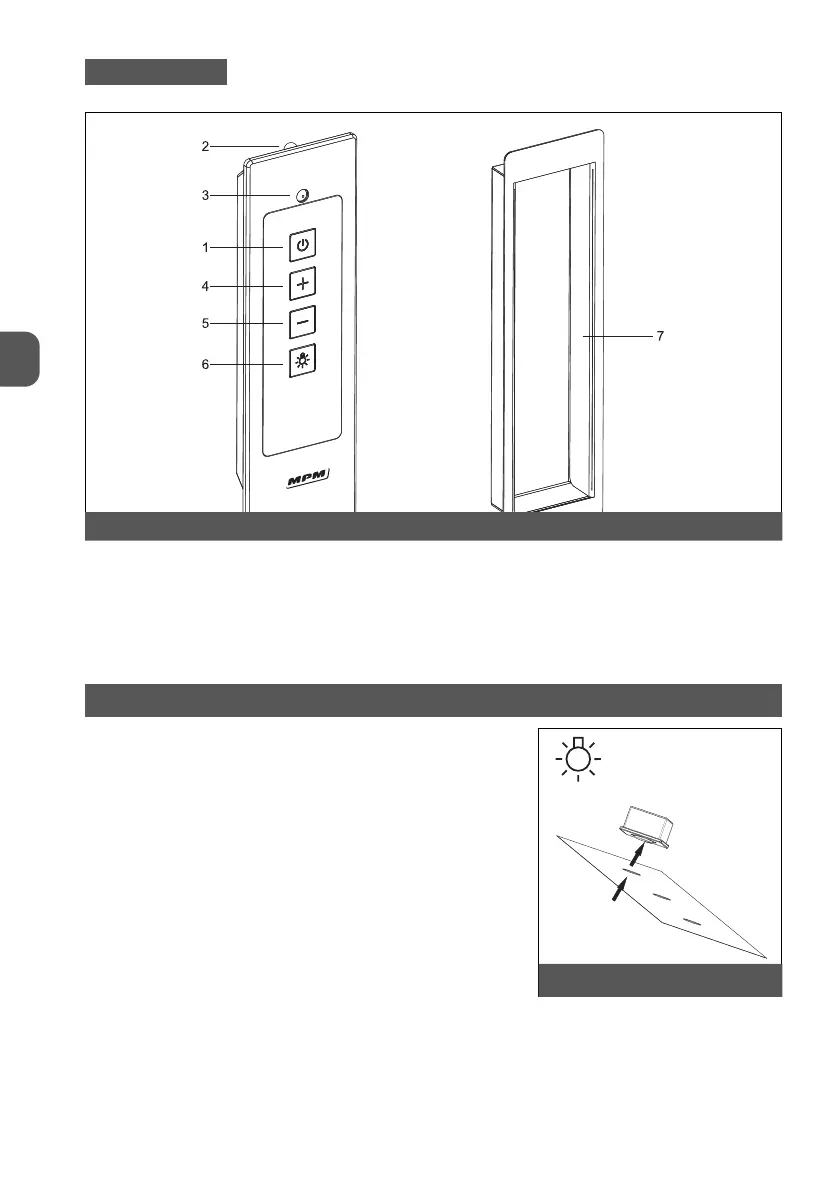 2

3

1

4

5

6

MPM

7