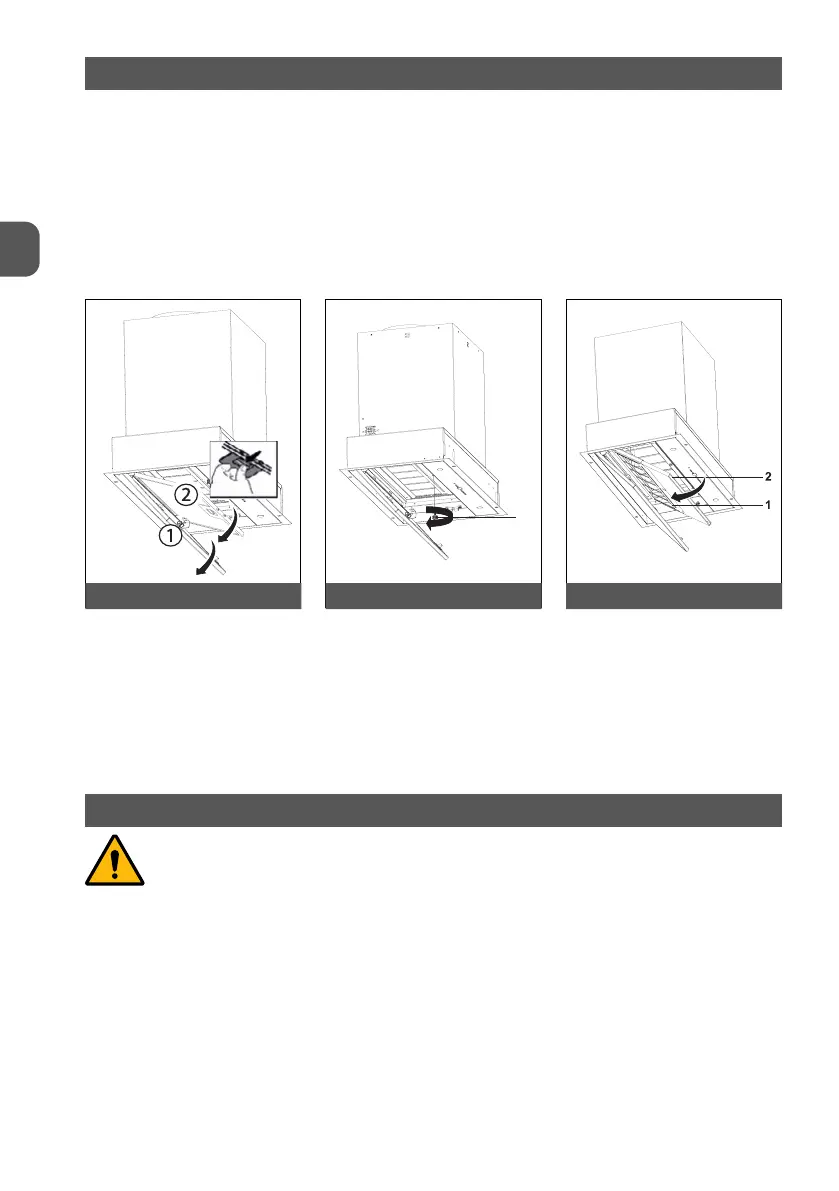 ②
①

2
1