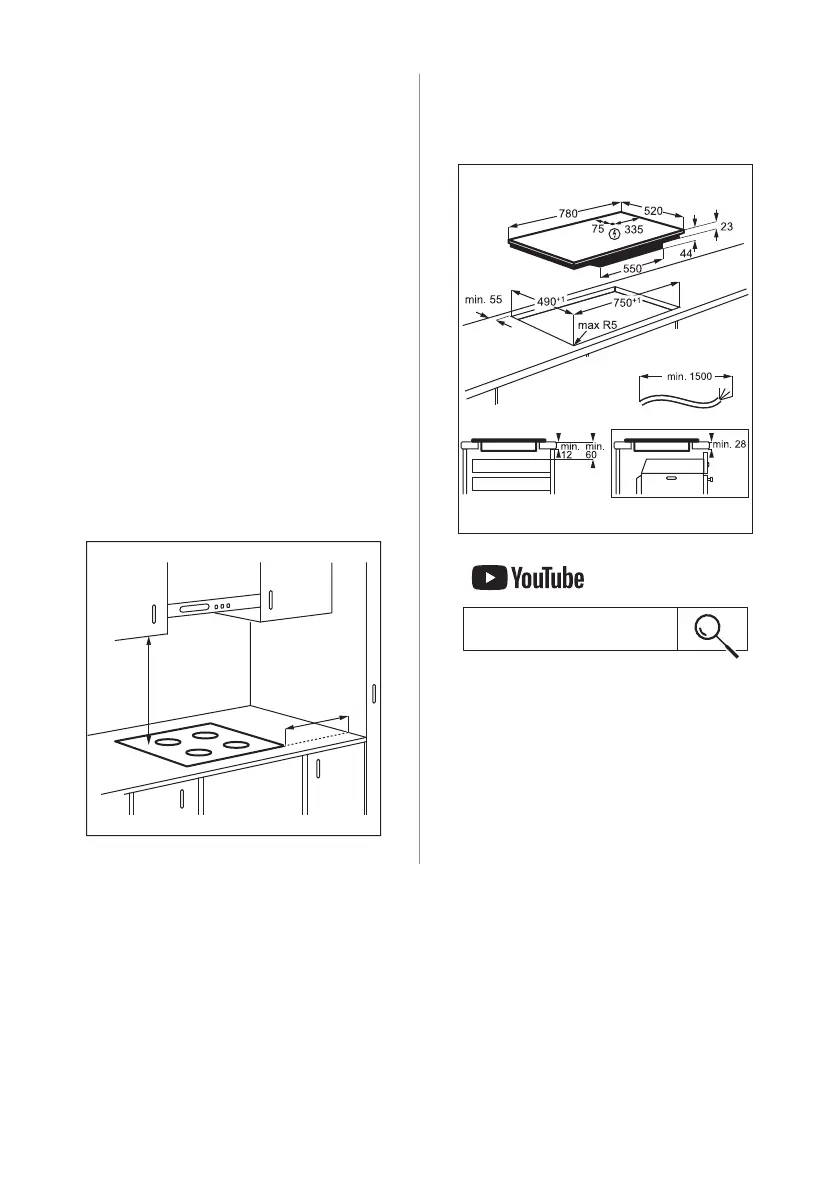 780
520
75
335
23
44
550
min. 55
$490^{+1}$
$750^{+1}$
max R5
min. 1500
min. 12
min. 60
min. 28

YouTube