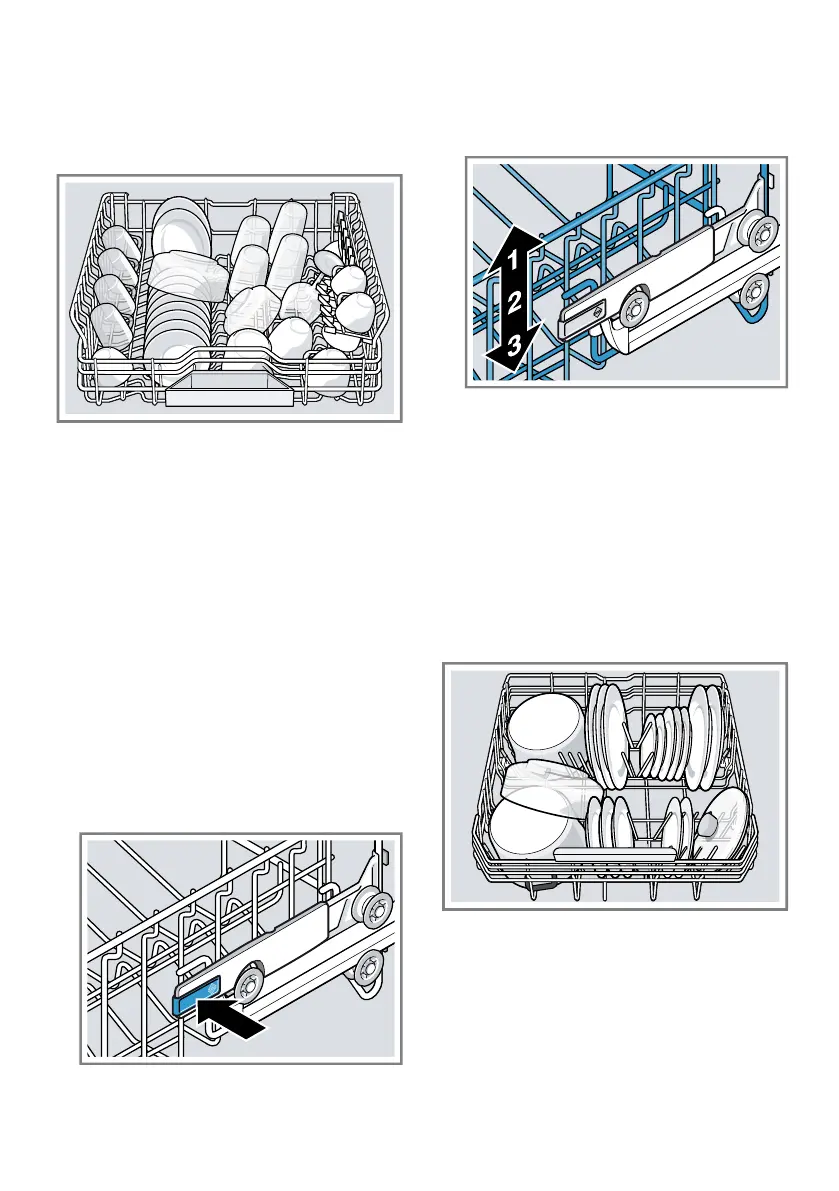 1
2
3