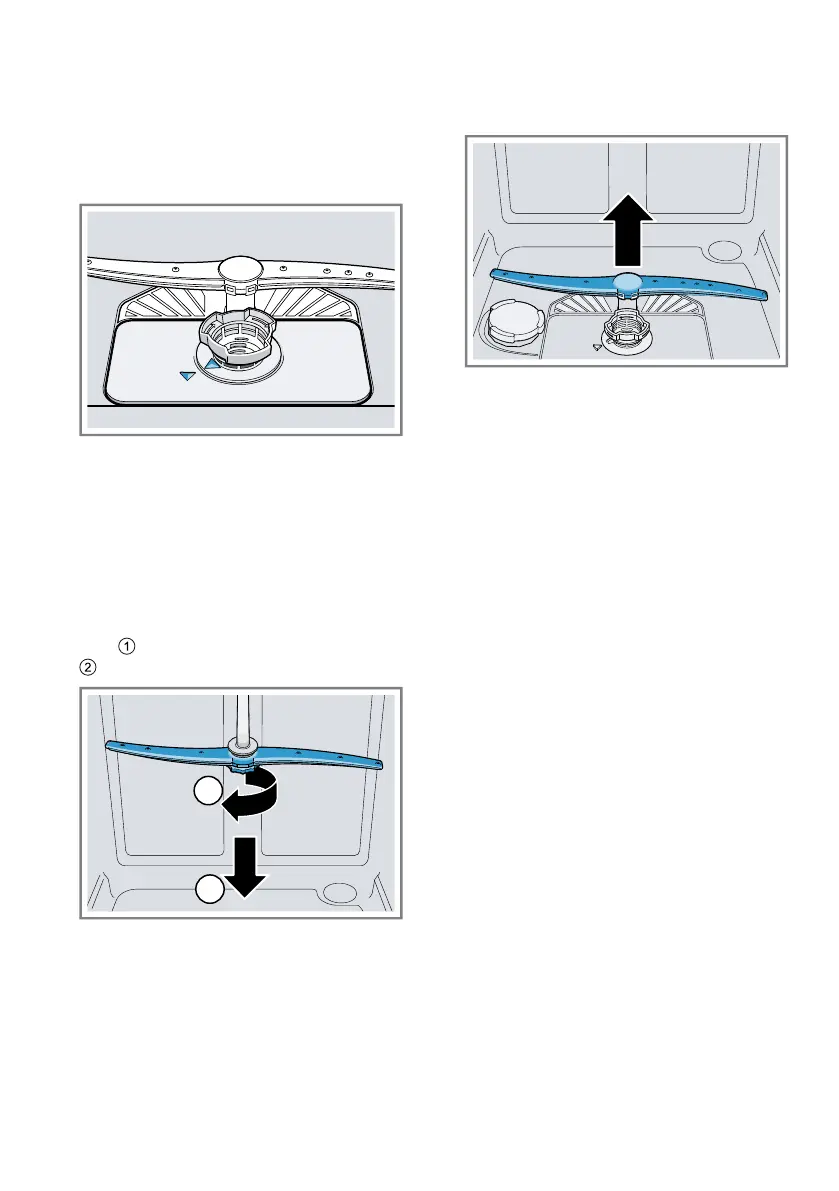 ①
②