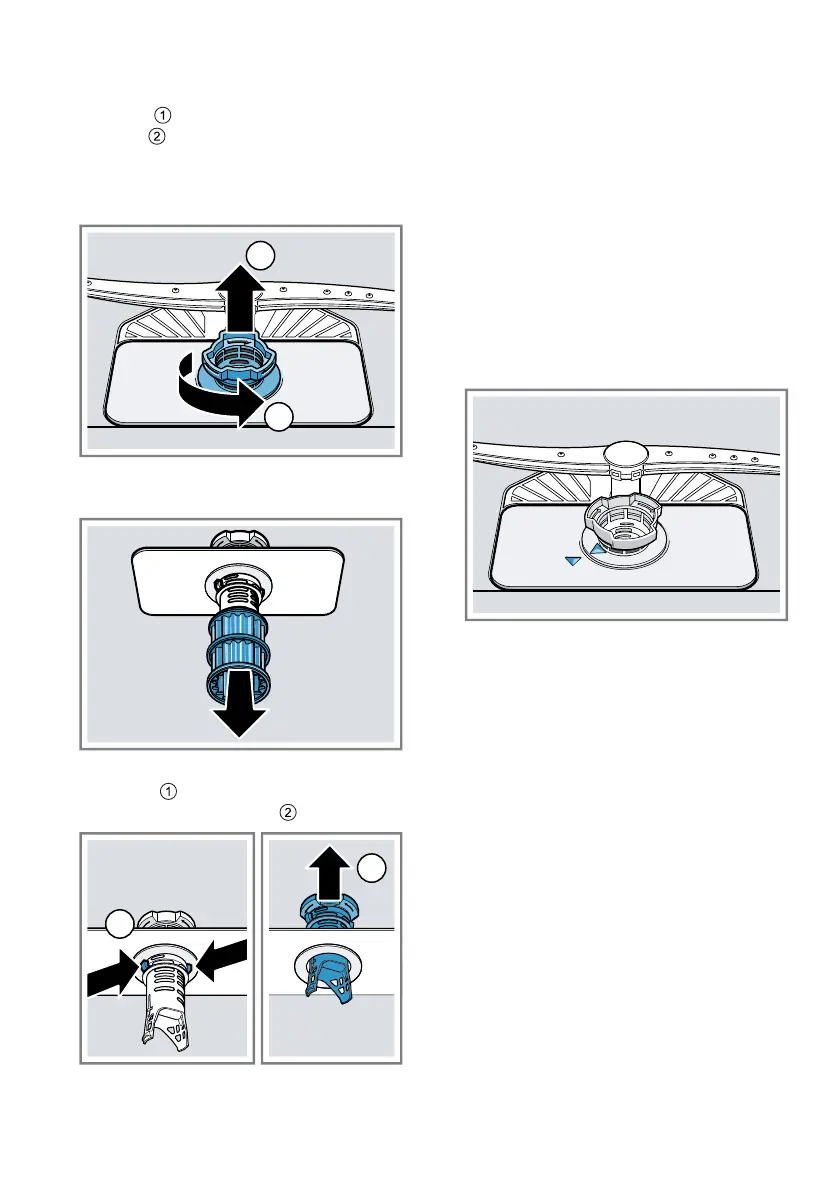 ①
②

①
②