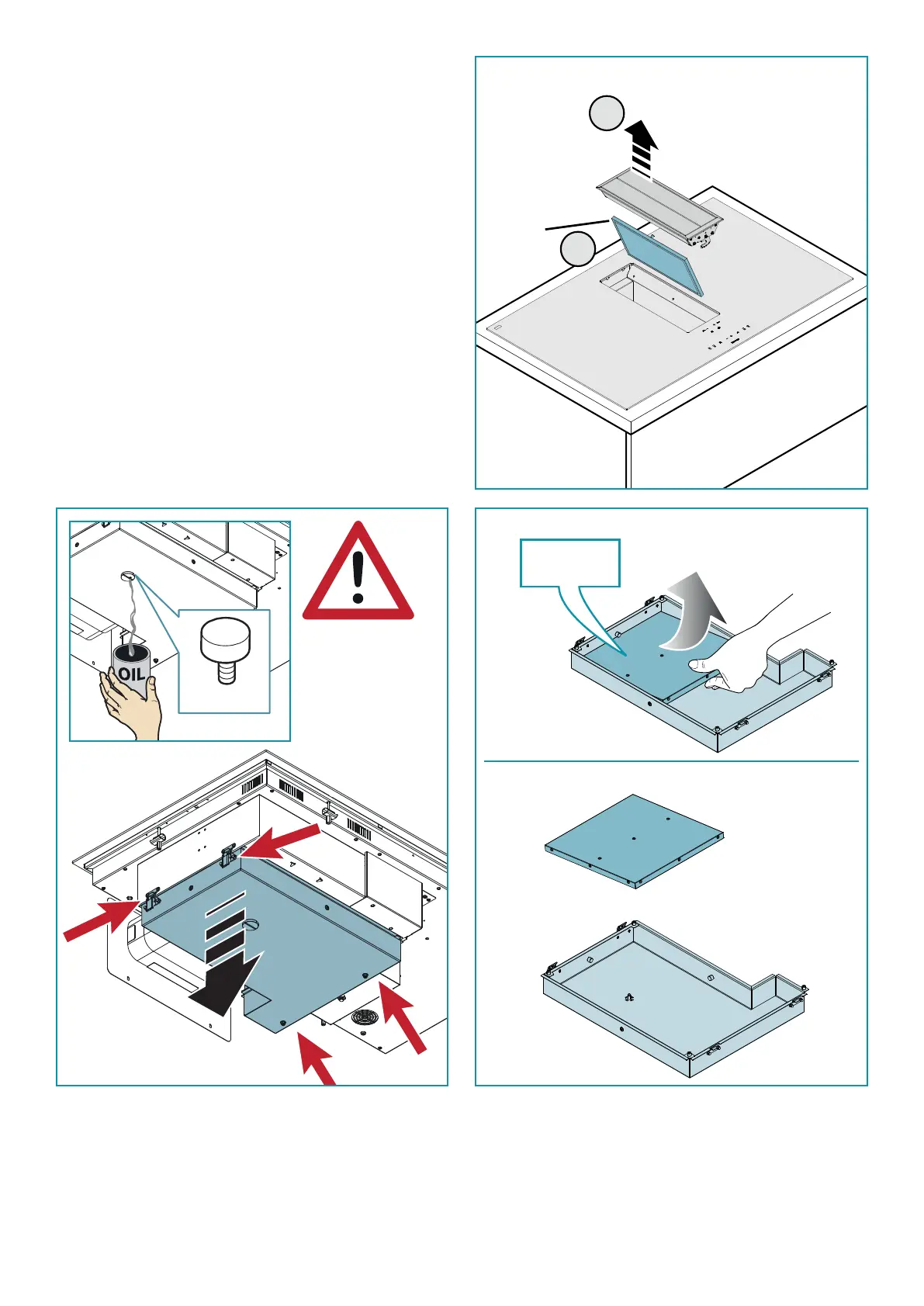 OIL