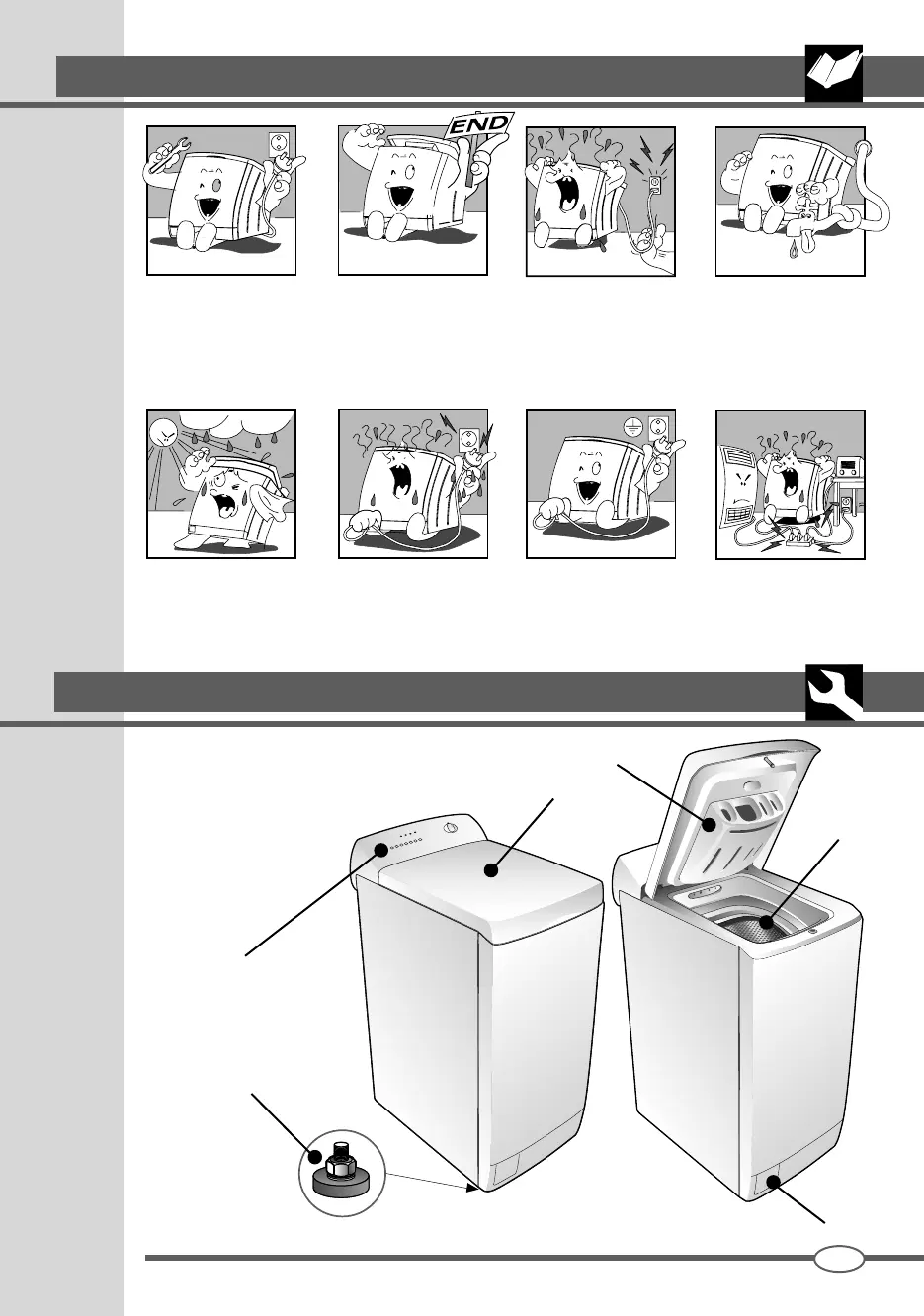 END