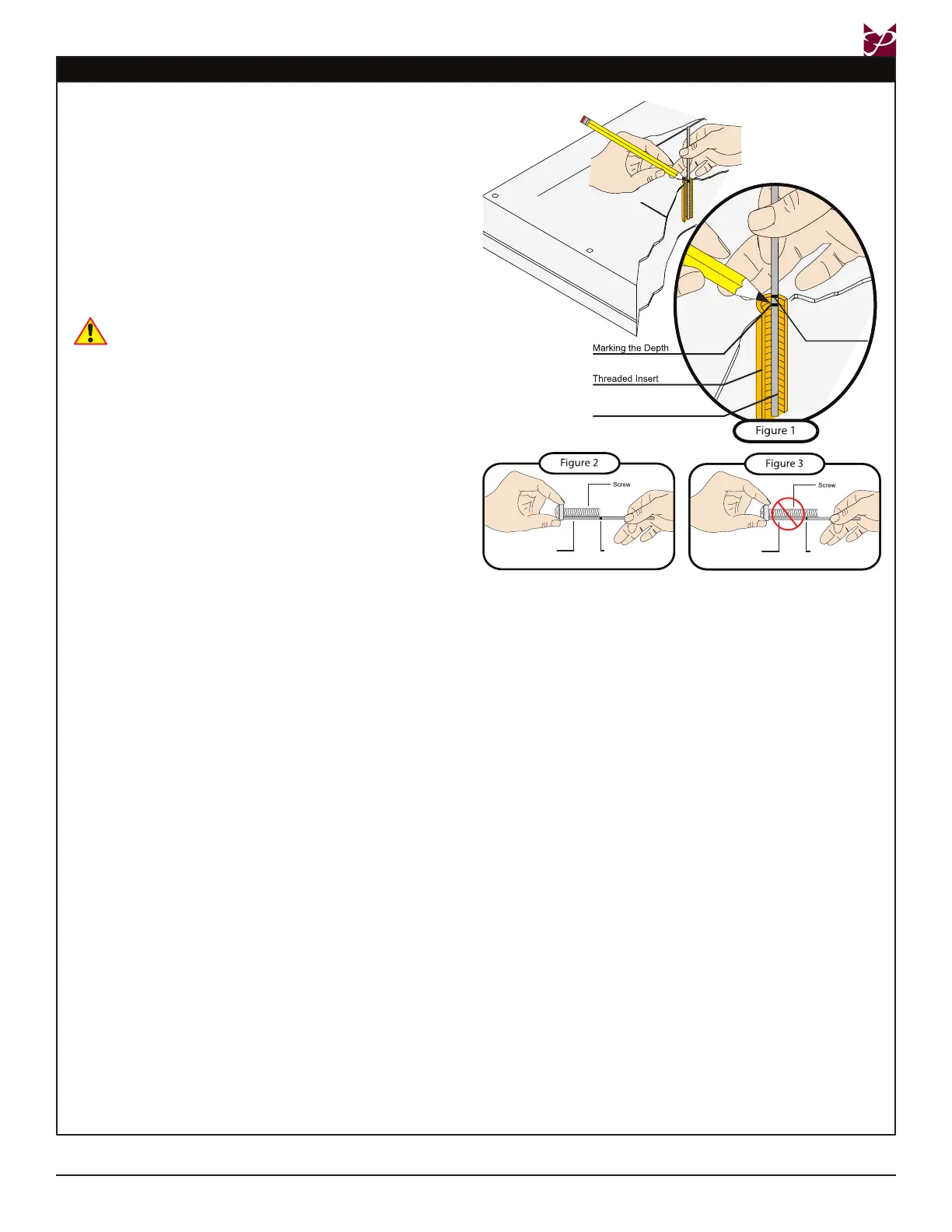 Marking the Depth

Threaded Insert

Figure 1

Figure 2

Screw

Figure 3

Screw