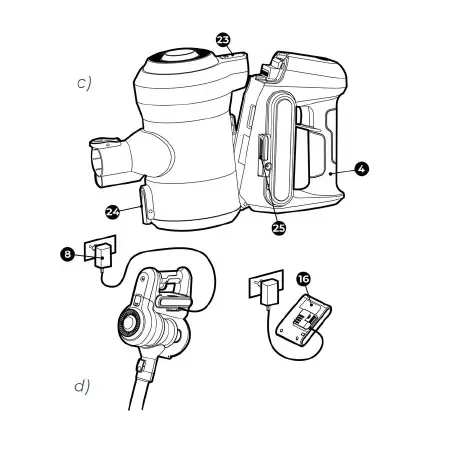 c)

23

4

24

25

8

16

d)