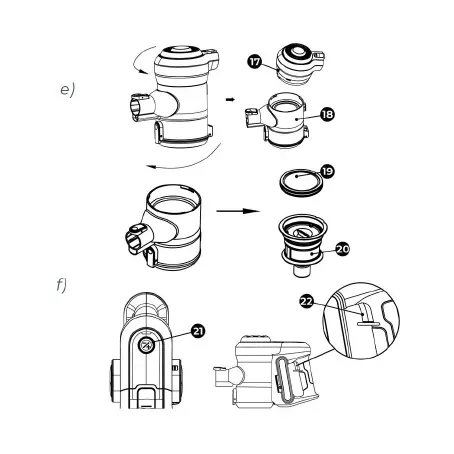 e)

17

18

19

20

f)

21

22