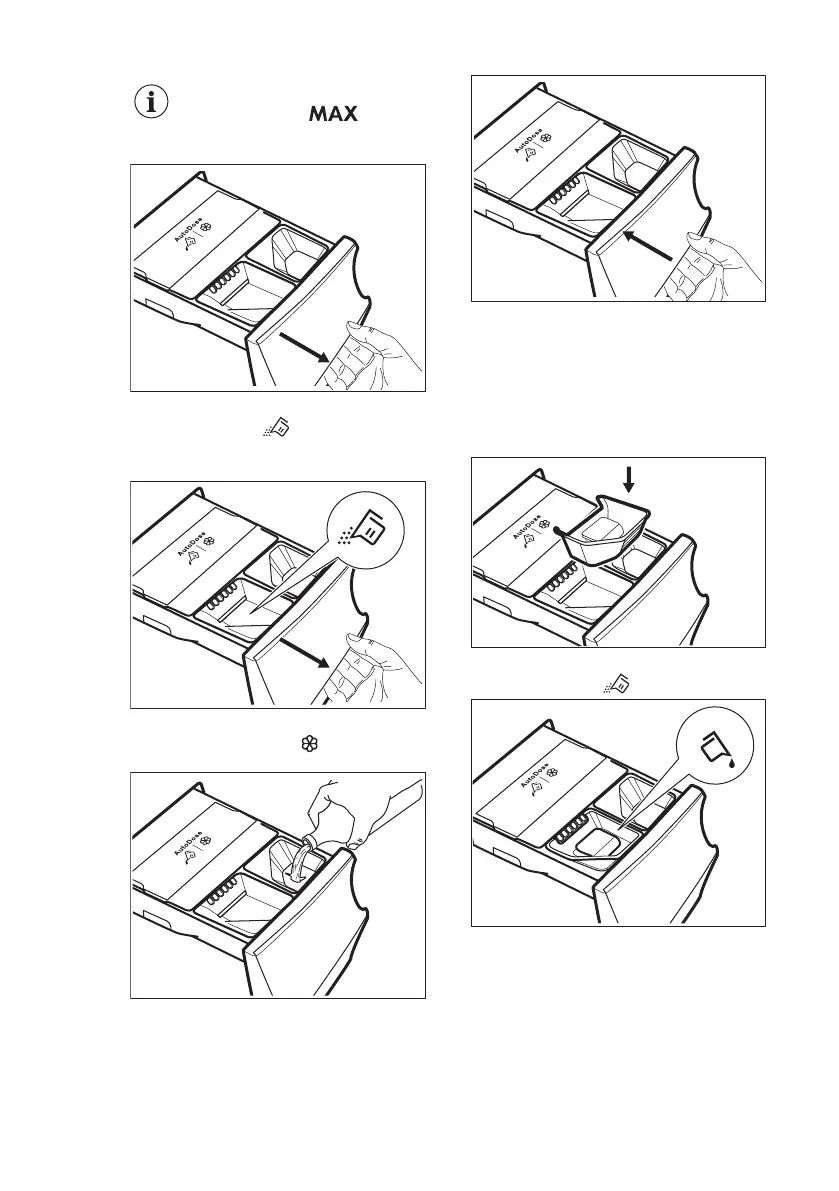 MAX

AutoDose

AutoDose

AutoDose

AutoDose

AutoDose

AutoDose