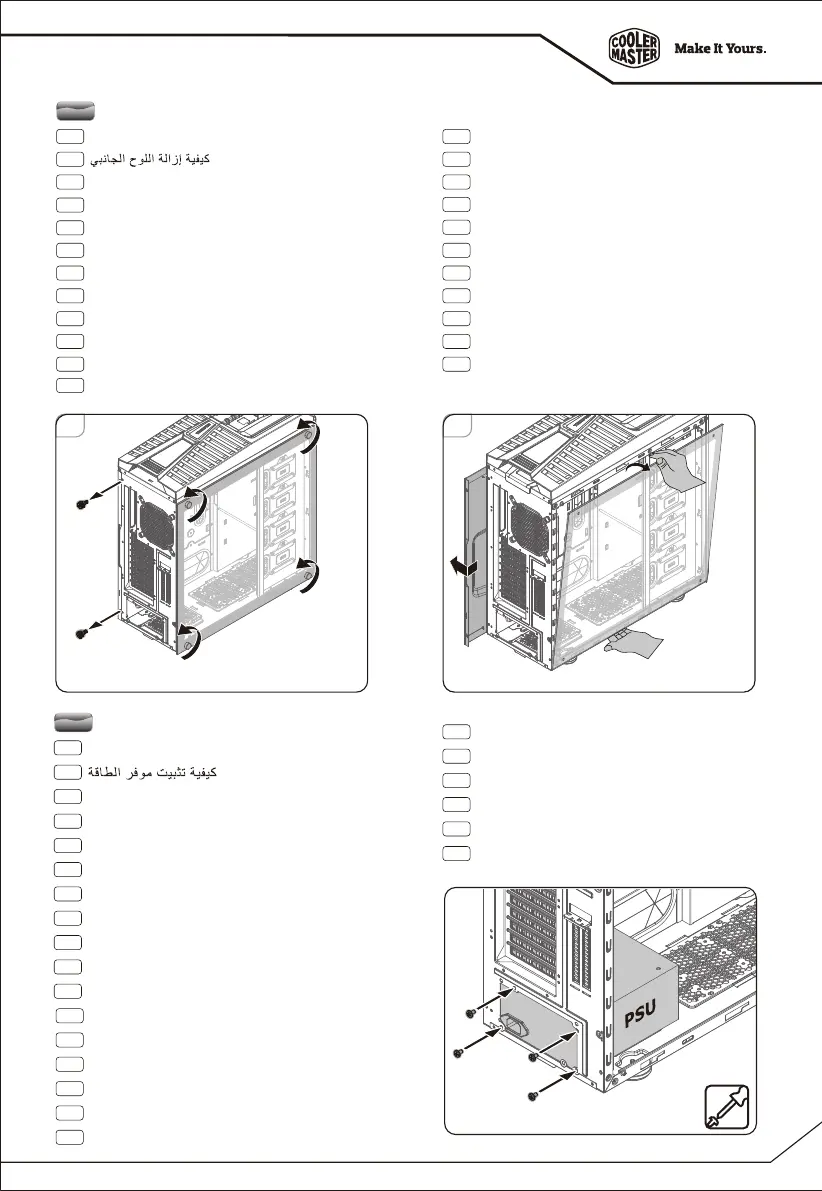 COOLER MASTER Make It Yours.

كيفية إزالة اللوح الجانبي

كيفية تثبيت موفر الطاقة

PSU