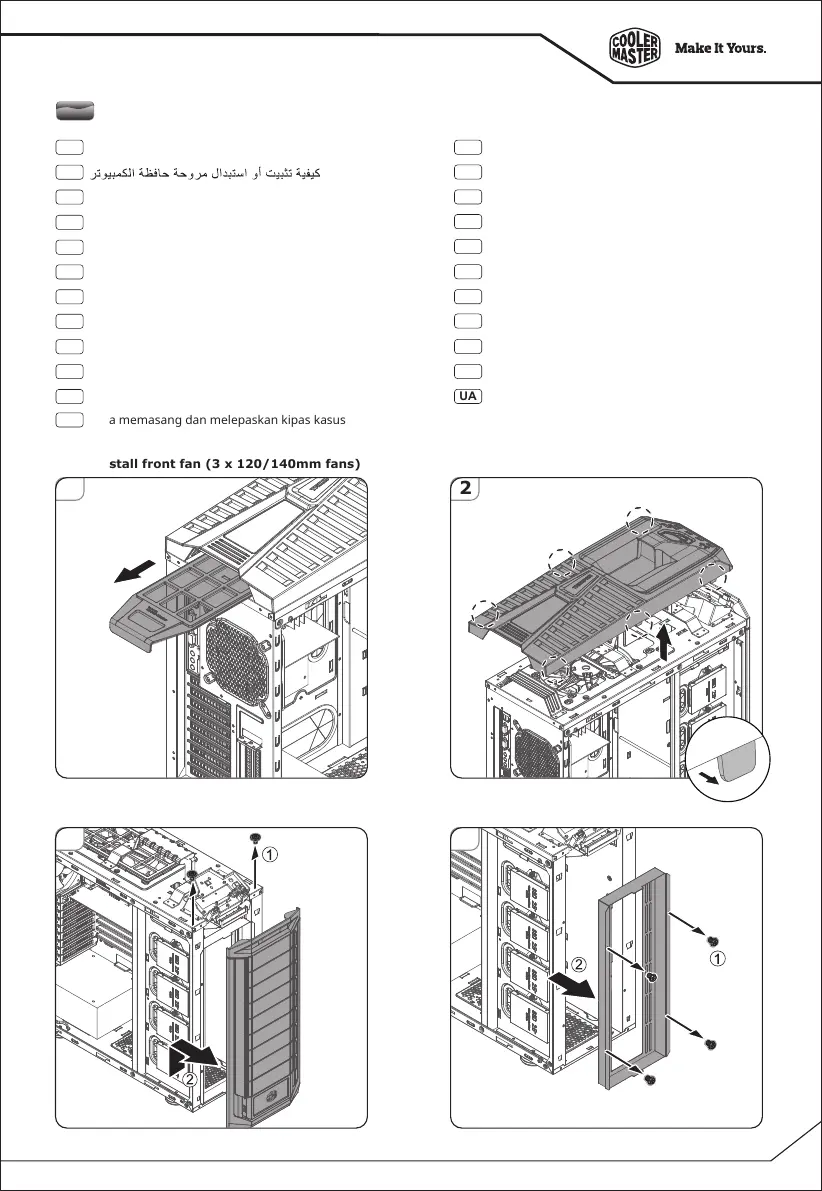 COOLER MASTER Make It Yours.

كيفية تثبيت أو استبدال مروحة حافظة الكمبيوتر

UA

a memasang dan melepaskan kipas kasus

stall front fan (3 x 120/140mm fans)

2

①

②

②

①