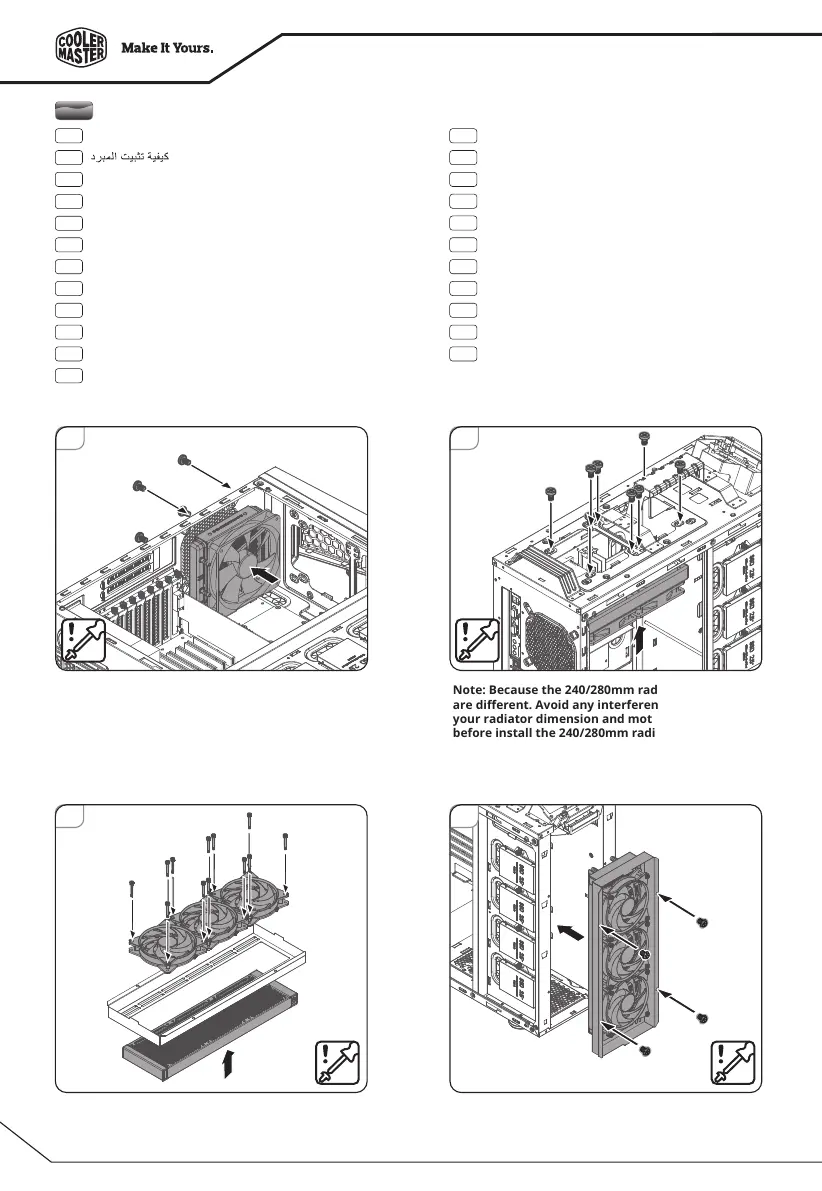 COOLER MASTER Make It Yours.

كيفية تثبيت المبرد

Note: Because the 240/280mm rad are different. Avoid any interferen your radiator dimension and mot before install the 240/280mm radi