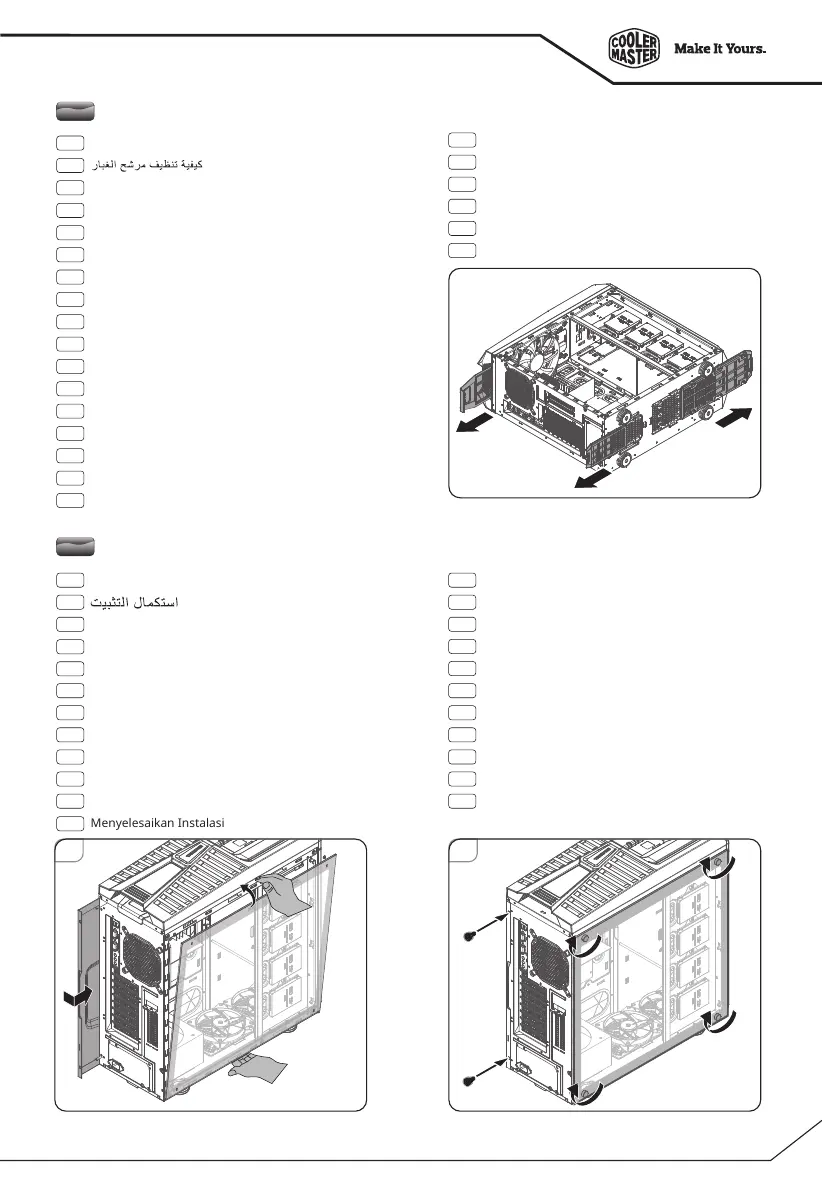 COOLER MASTER Make It Yours.

كيفية تنظيف مرشح الغبار

استكمال التثبيت

Menyelesaikan Instalasi