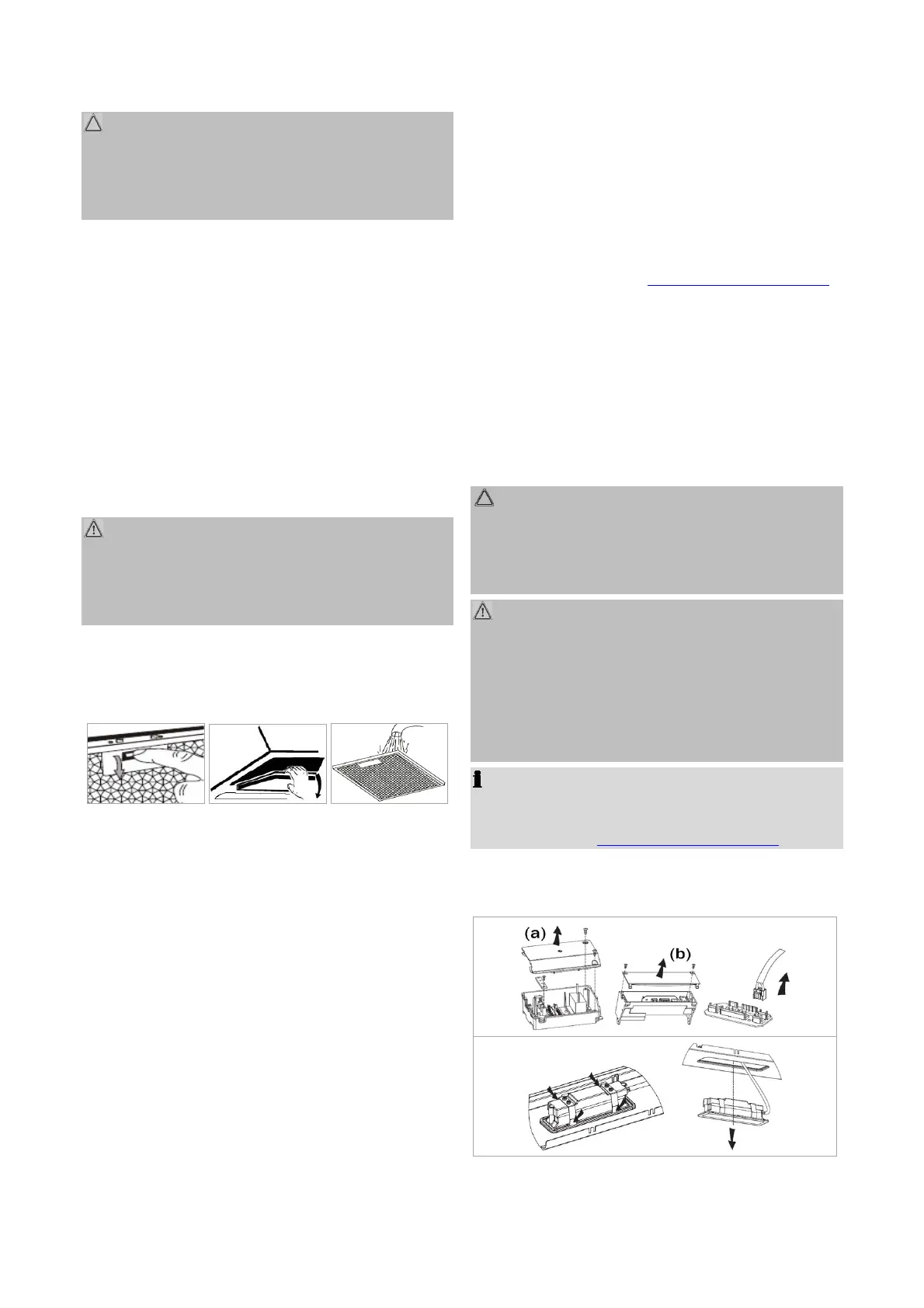 (a)

(b)