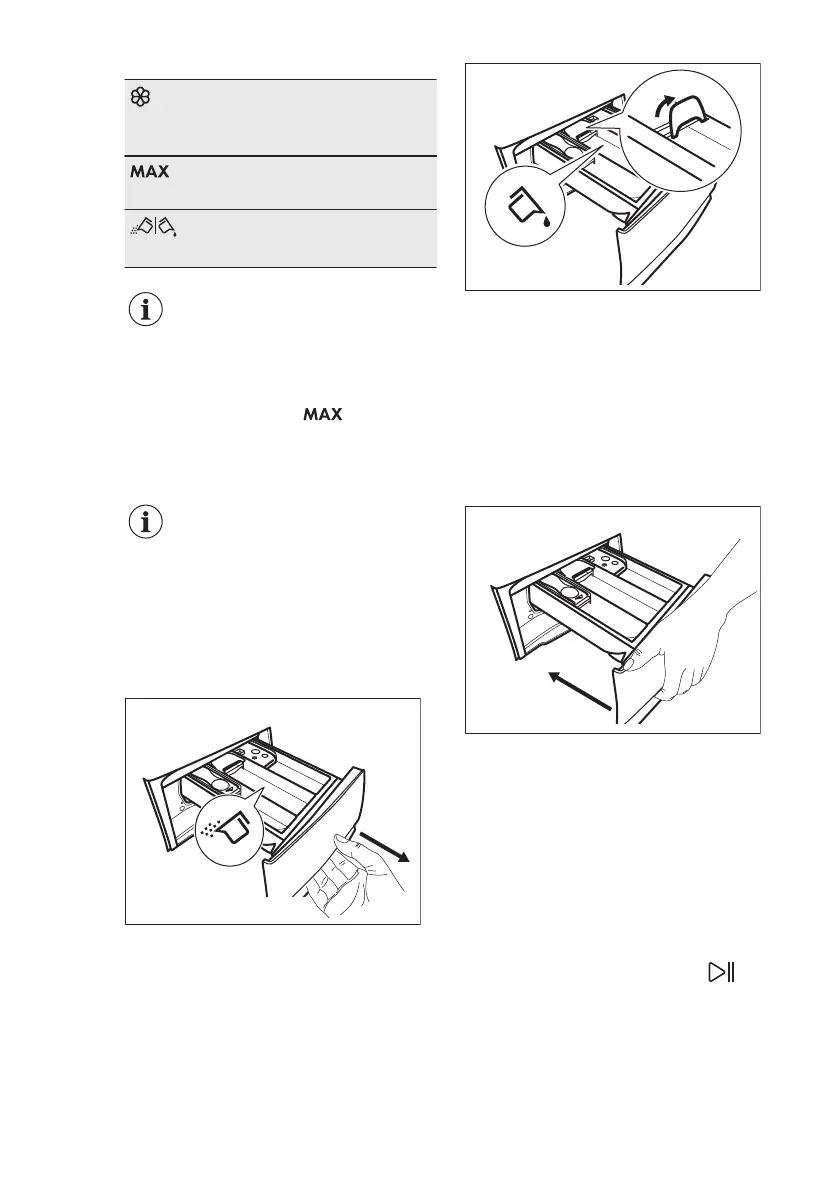 MAX

MAX