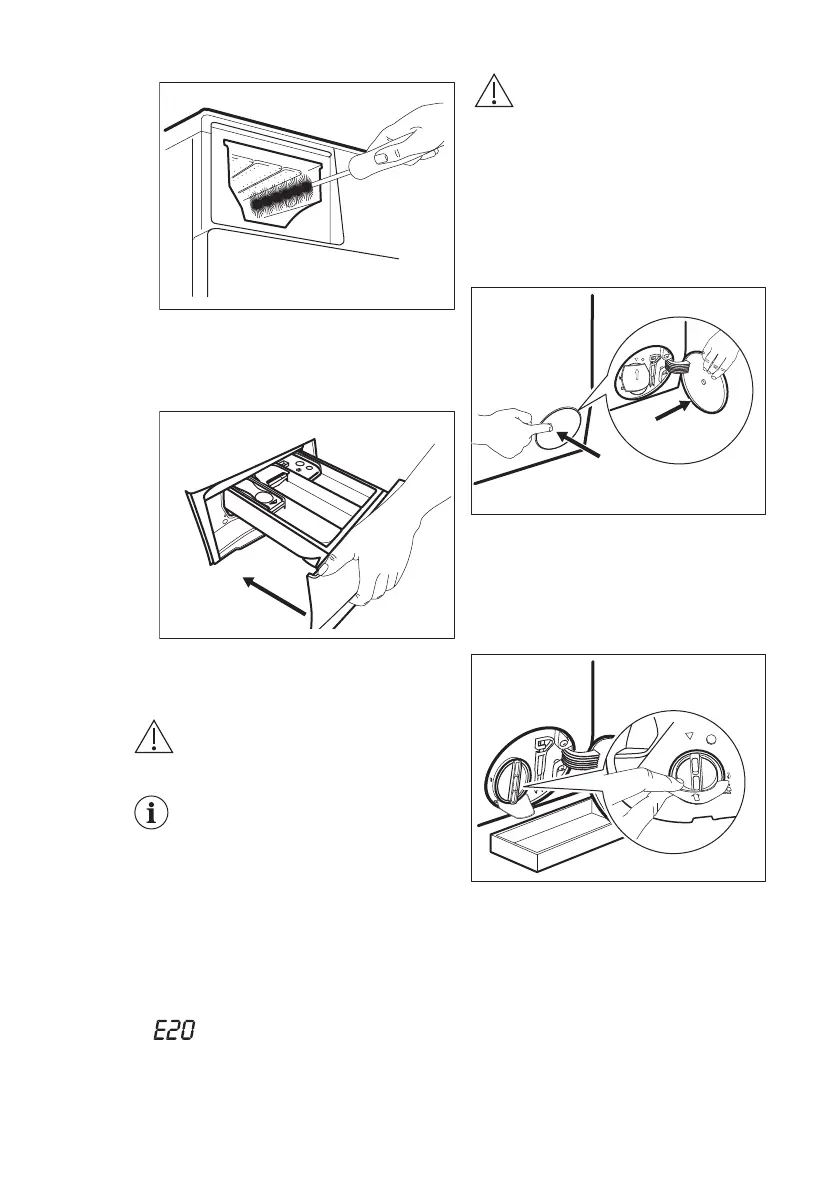 E20