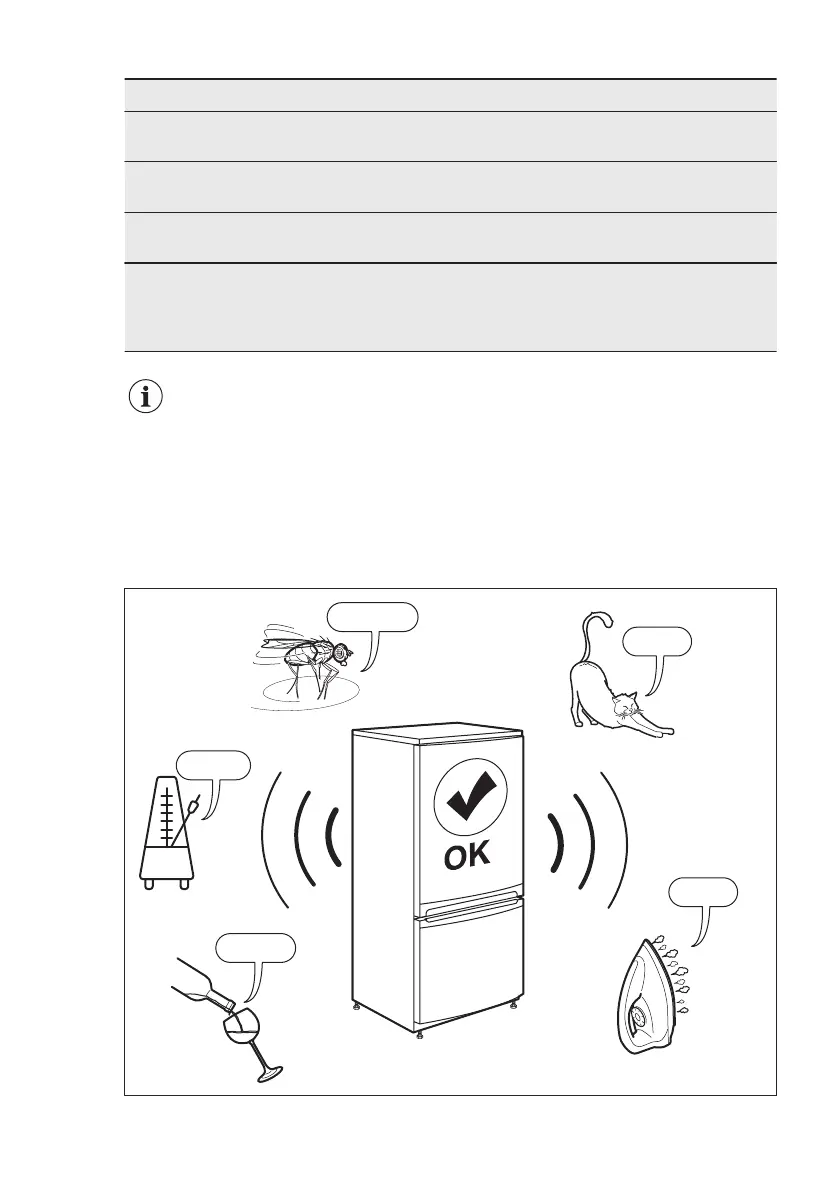 OK