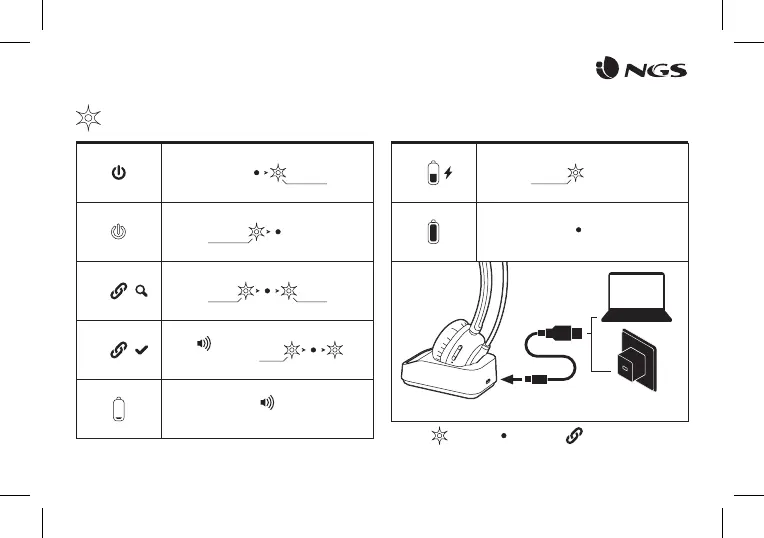 NGS