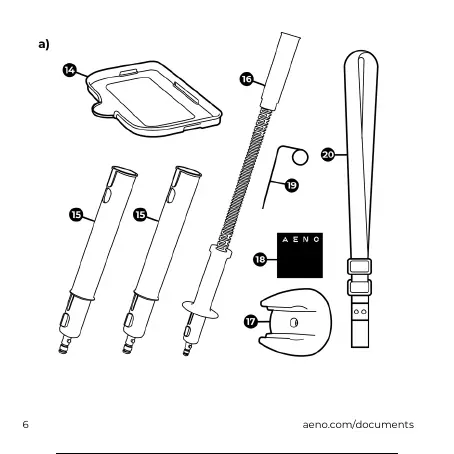 a)

14

16

20

19

15

15

AENO

18

17

6

aeno.com/documents