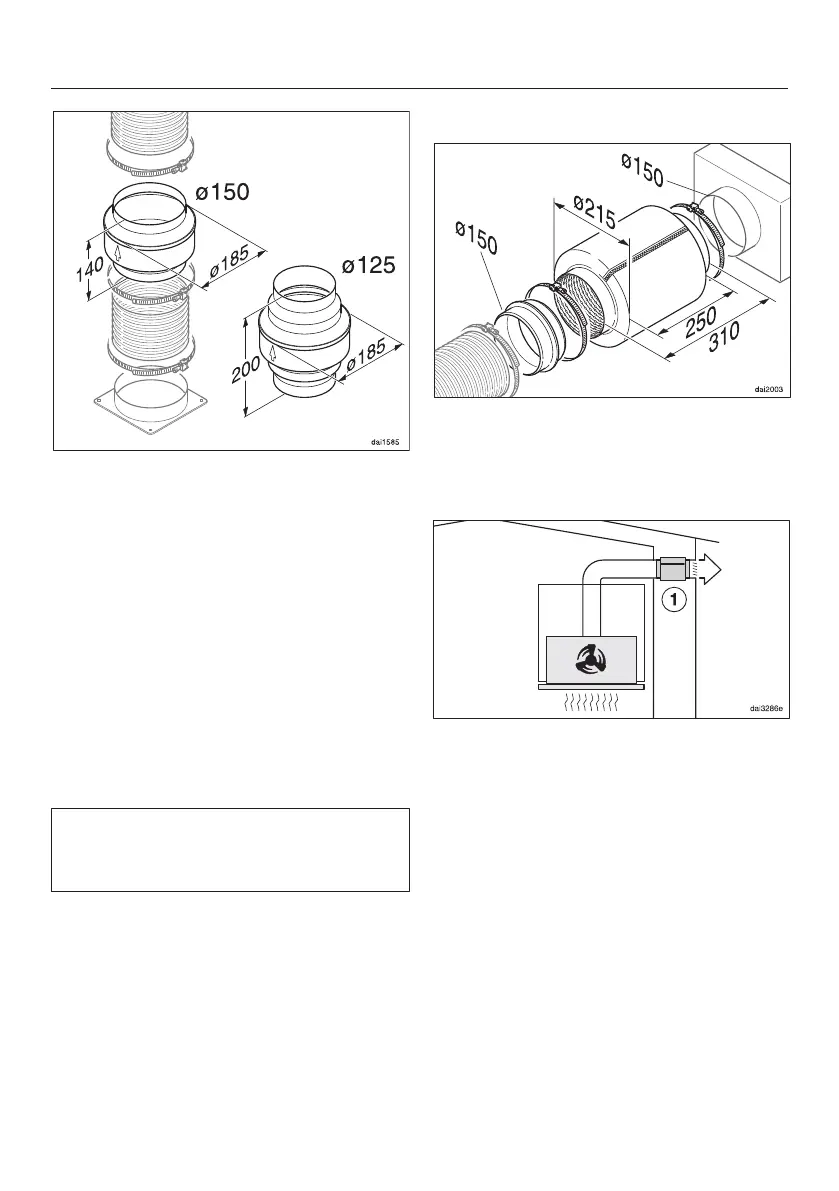 ø150

140

ø185

ø125

200

ø185

dai1585

ø150

ø215

ø150

250

310

dai2003

1

dai3286e