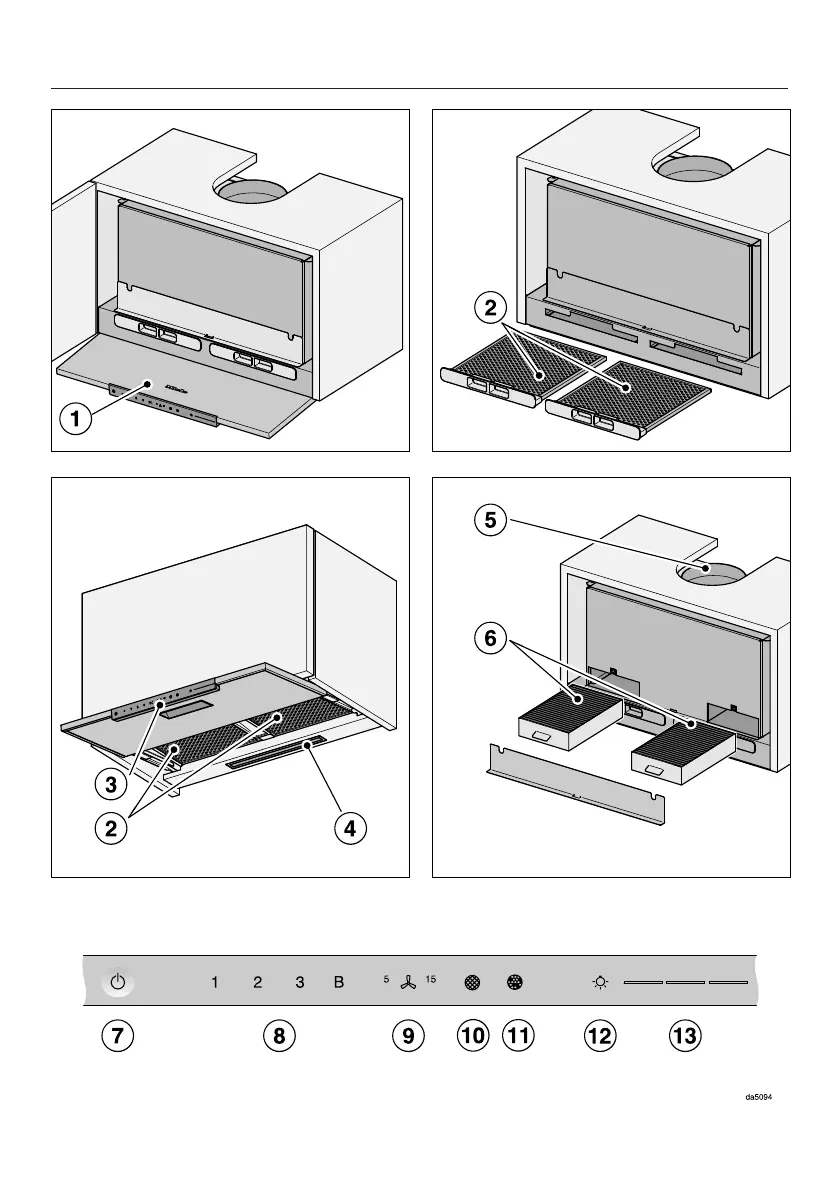 1

2

3

2

4

5

6

1 2 3 B 5 15

7 8 9 10 11 12 13

da5094