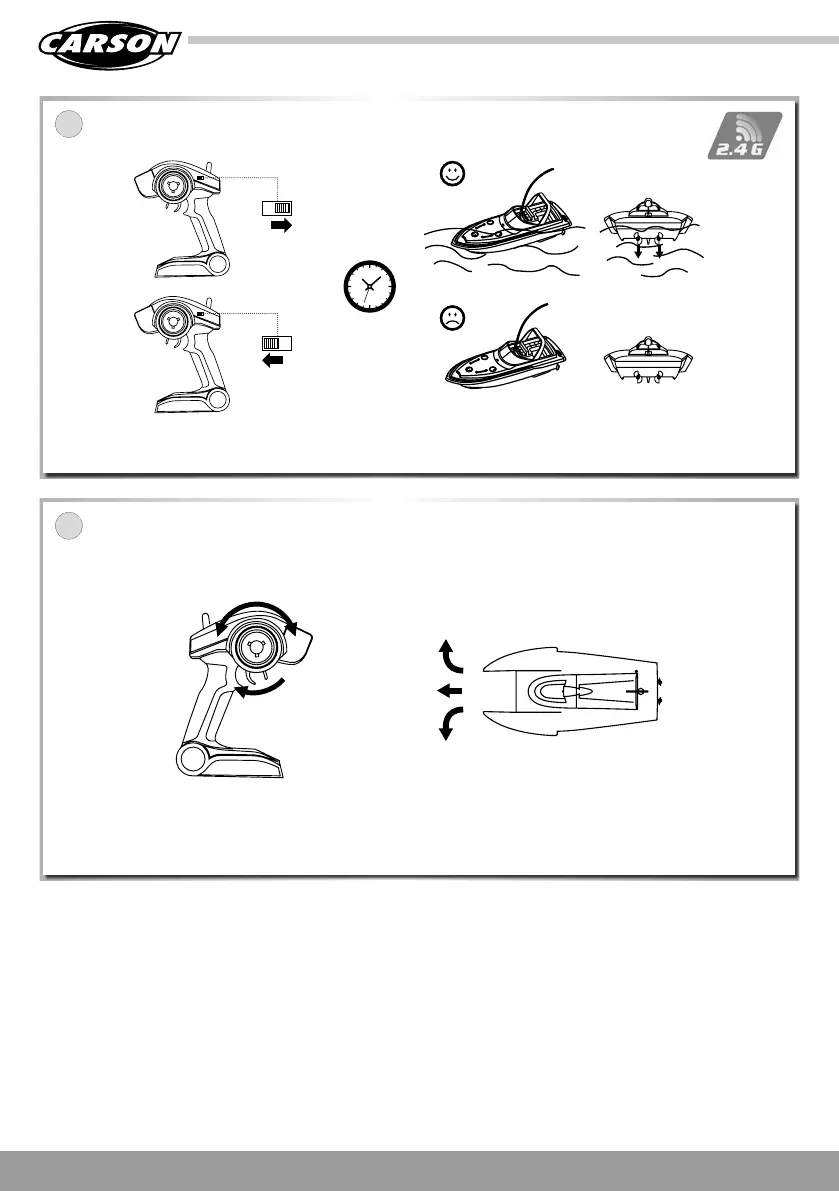 CARSON

2.4 G