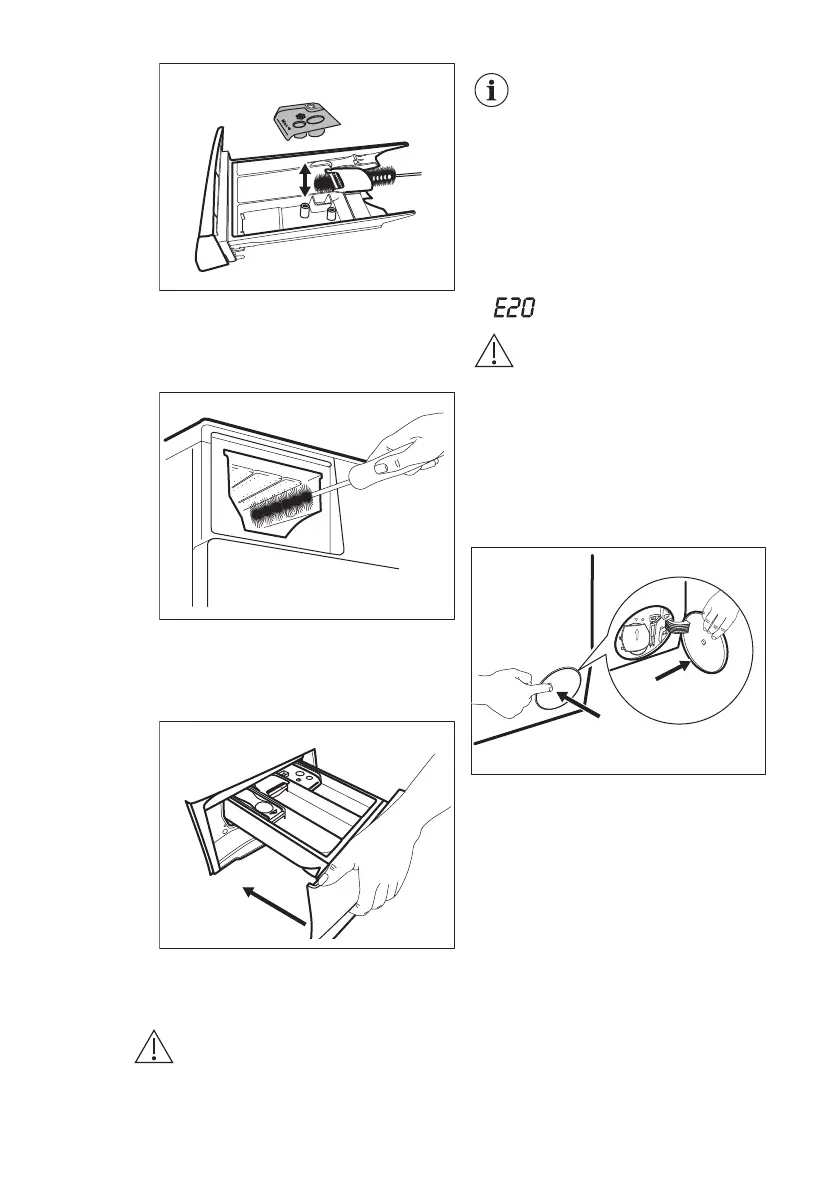 E20