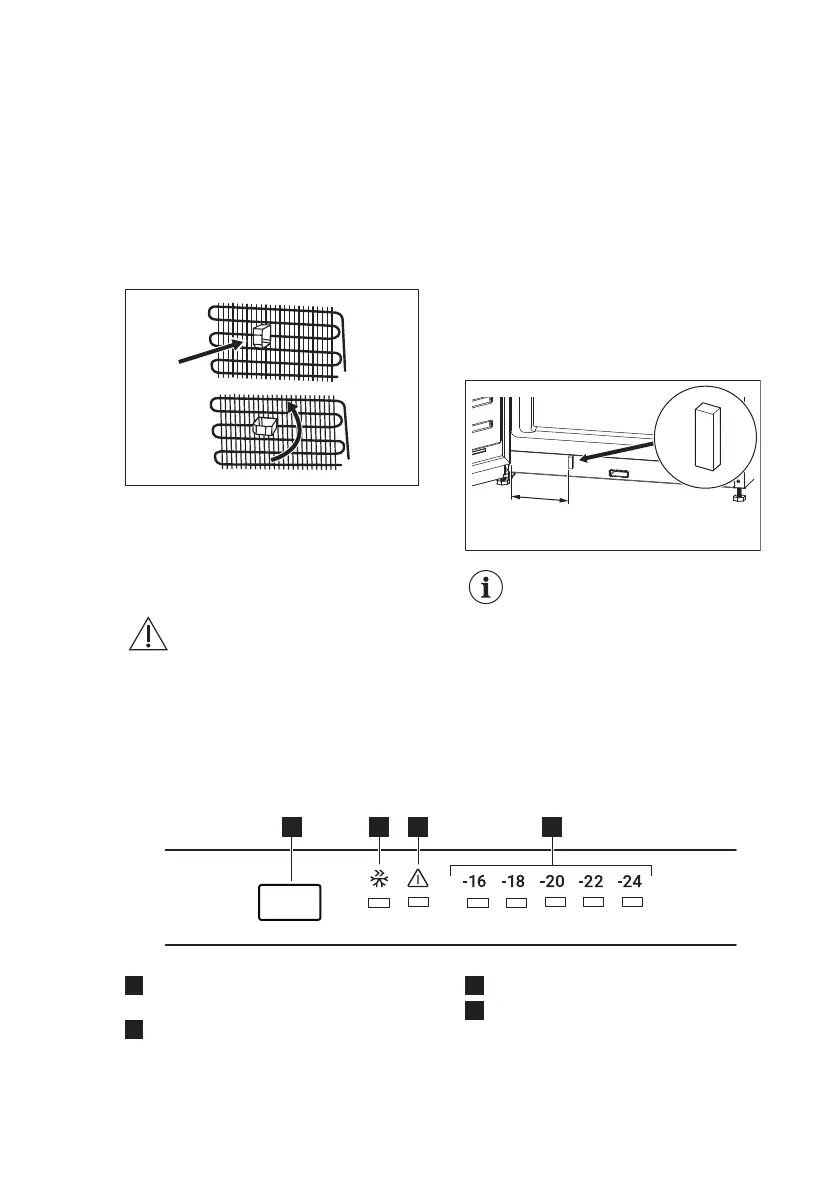 -16 -18 -20 -22 -24