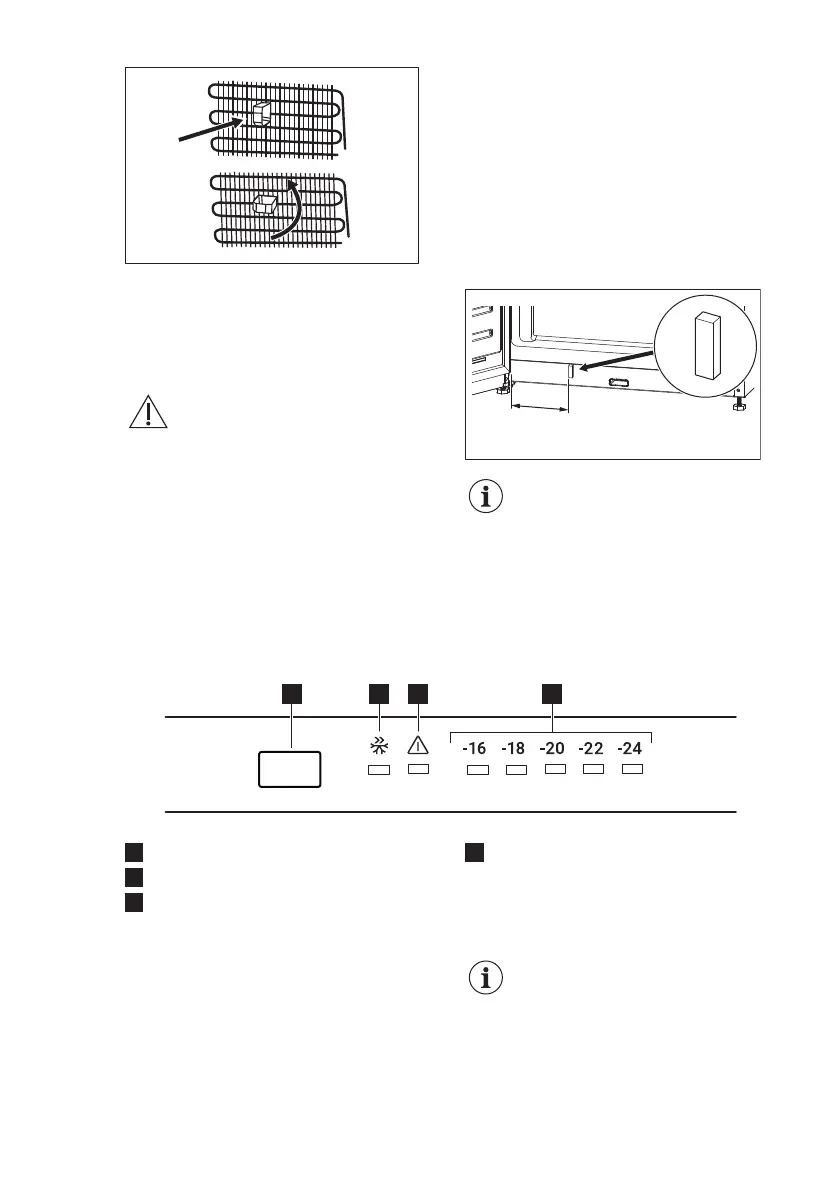 -16 -18 -20 -22 -24