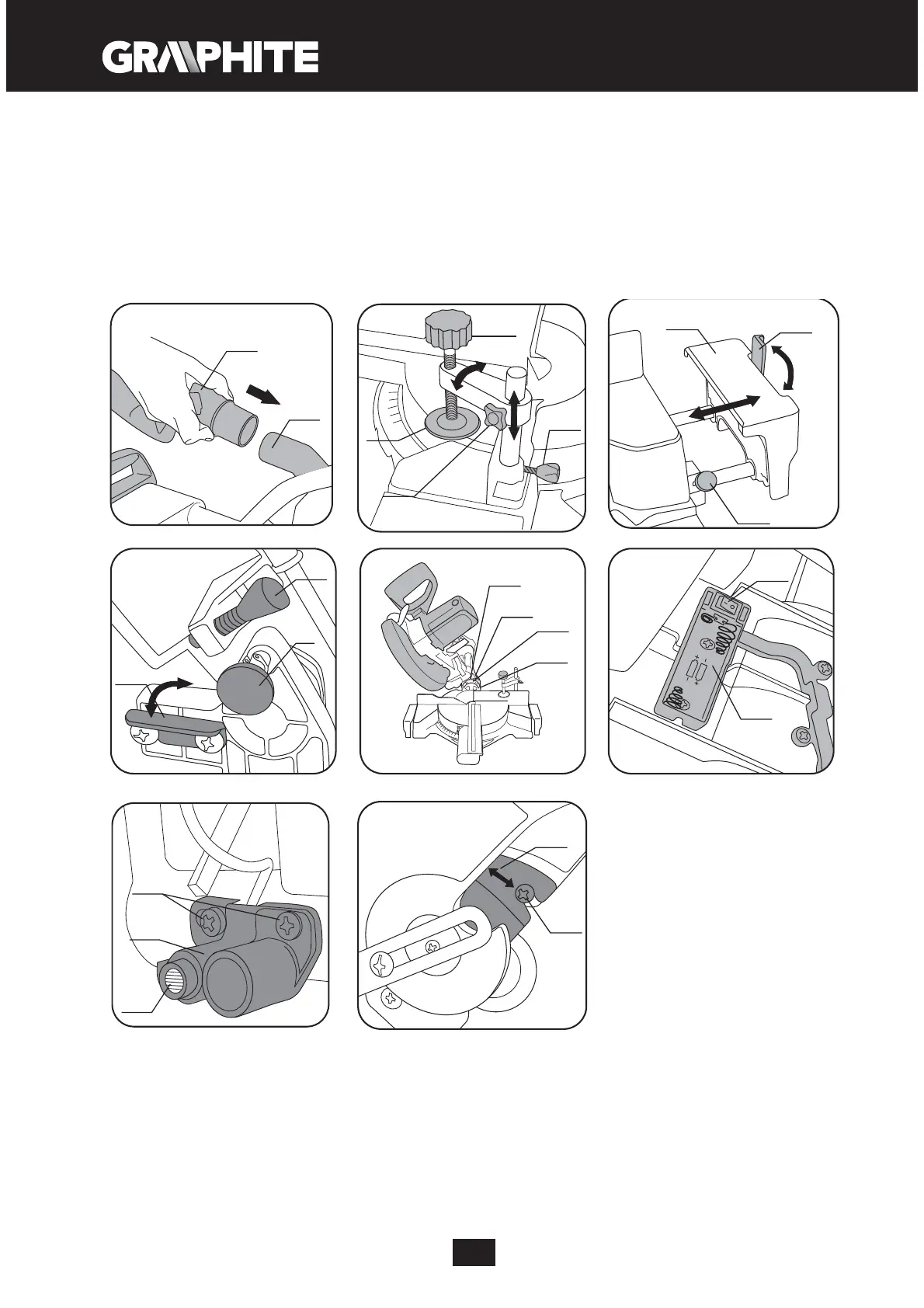 GRAPHITE